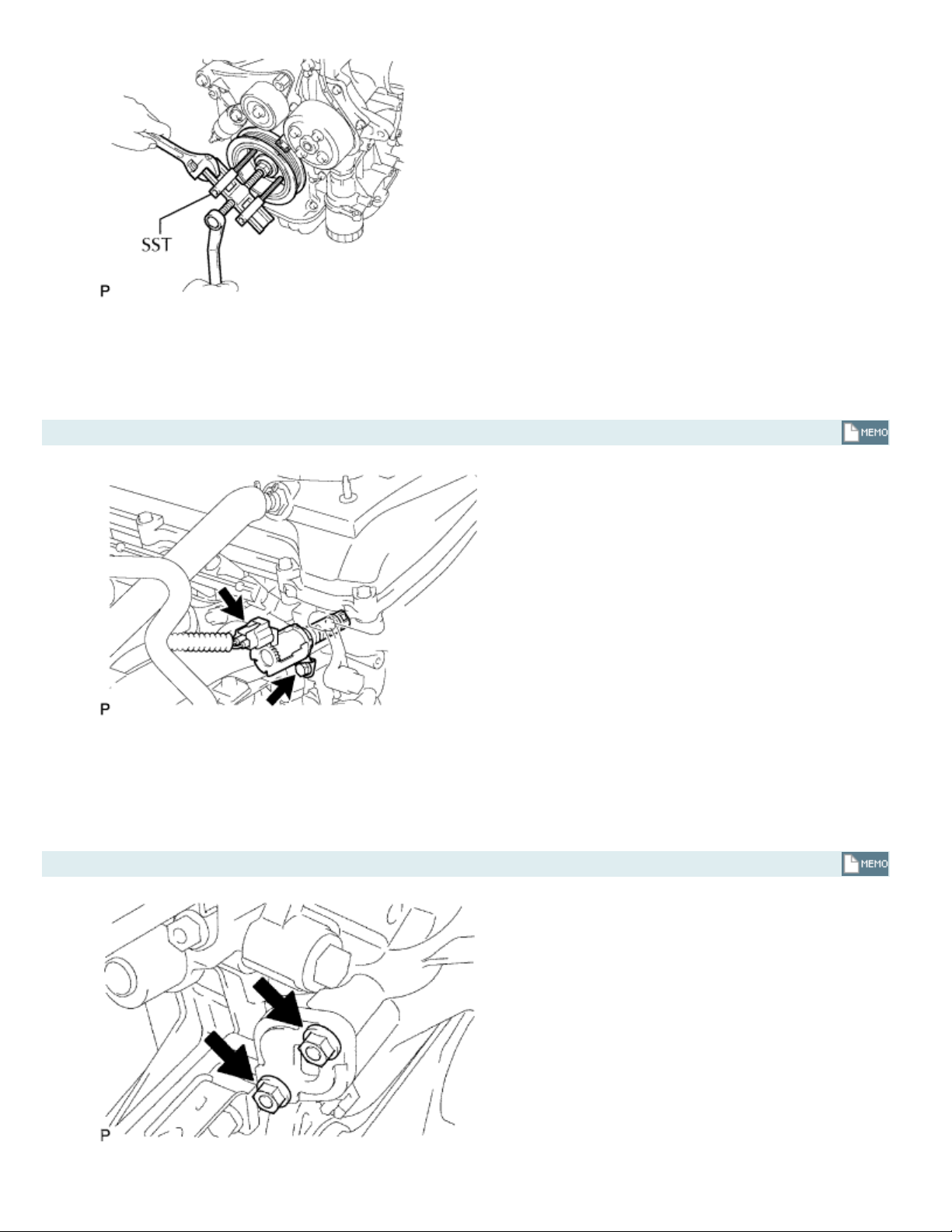 SST

P

MEMO

P

MEMO

P