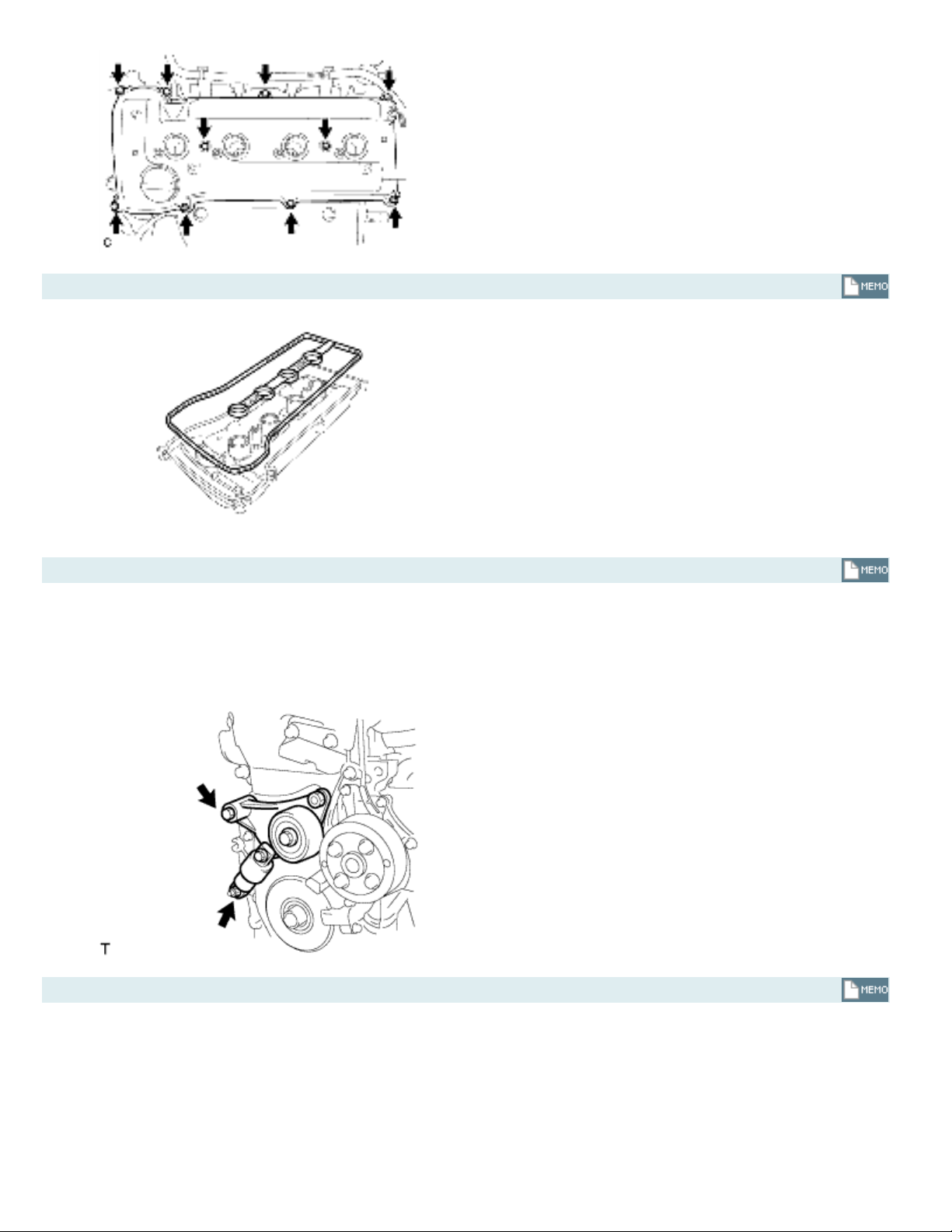 C

MEMO

MEMO

T

MEMO