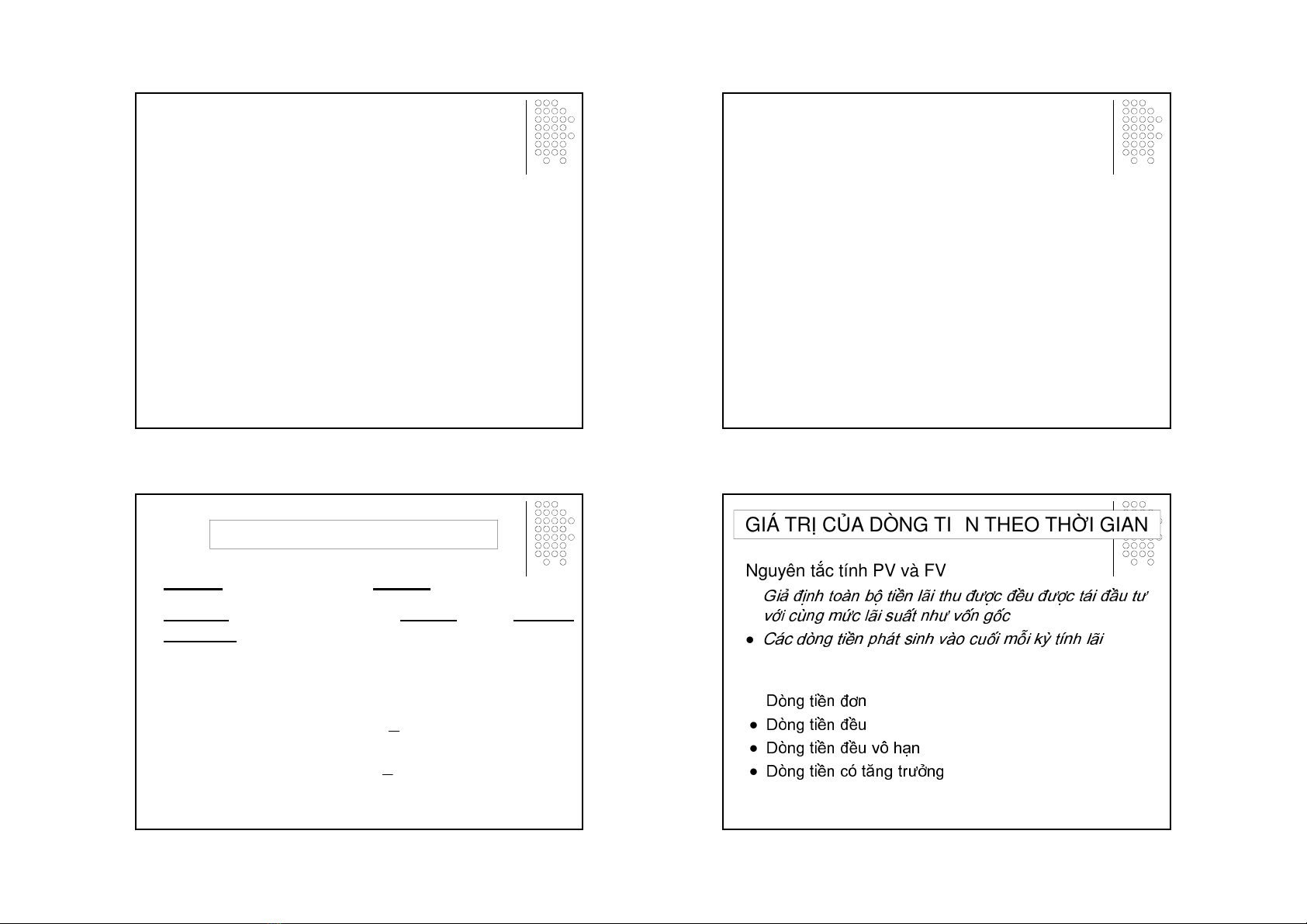 GIÁ TRỊ CỦA DÒNG TI N THEO THỜI GIAN

Nguyên tắc tính PV và FV

Giả định toàn bộ tiền lãi thu được đều được tái đầu tư với cùng mức lãi suất như vốn gốc

• Các dòng tiền phát sinh vào cuối mỗi kỳ tính lãi

Dòng tiền đơn
• Dòng tiền đều
• Dòng tiền đều vô hạn
• Dòng tiền có tăng trưởng