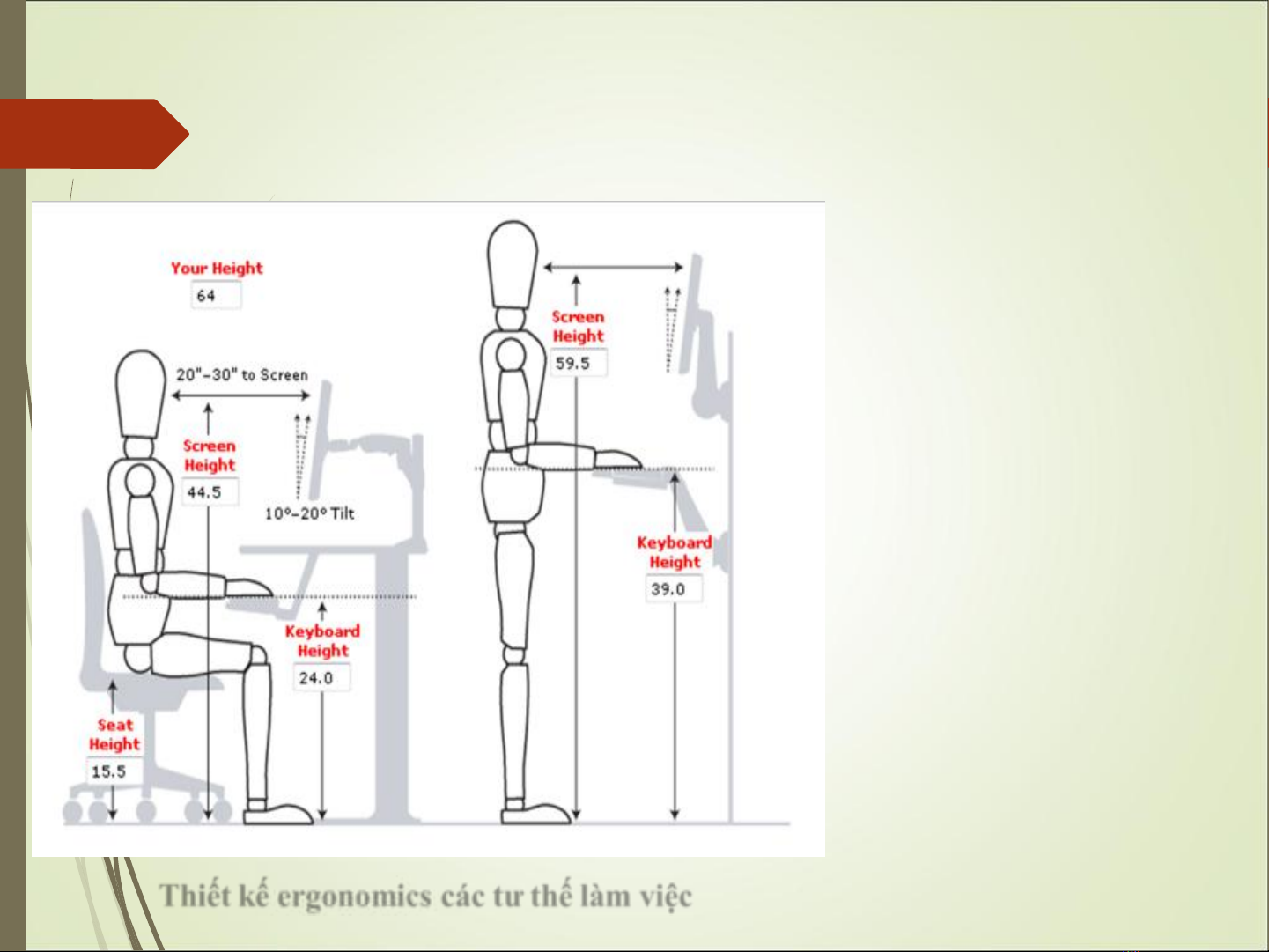 Your Height
64

20"-30" to Screen

Screen
Height
44.5

10°-20° Tilt

Keyboard
Height
24.0

Seat
Height
15.5

Screen
Height
59.5

Keyboard
Height
39.0

Thiết kế ergonomics các tư thế làm việc