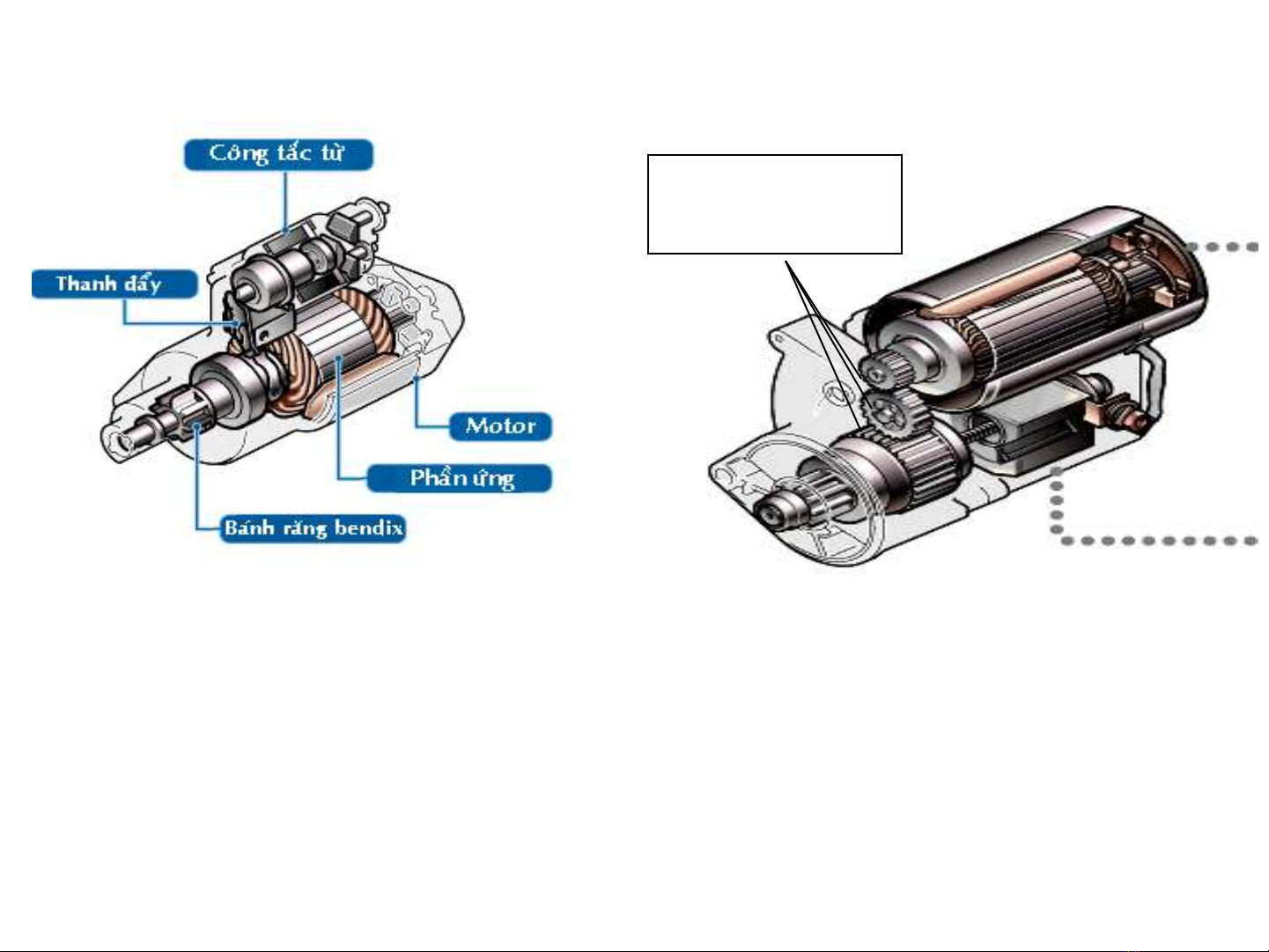 Công tắc từ

Thanh đẩy

Motor

Phần ứng

Bánh răng bendix