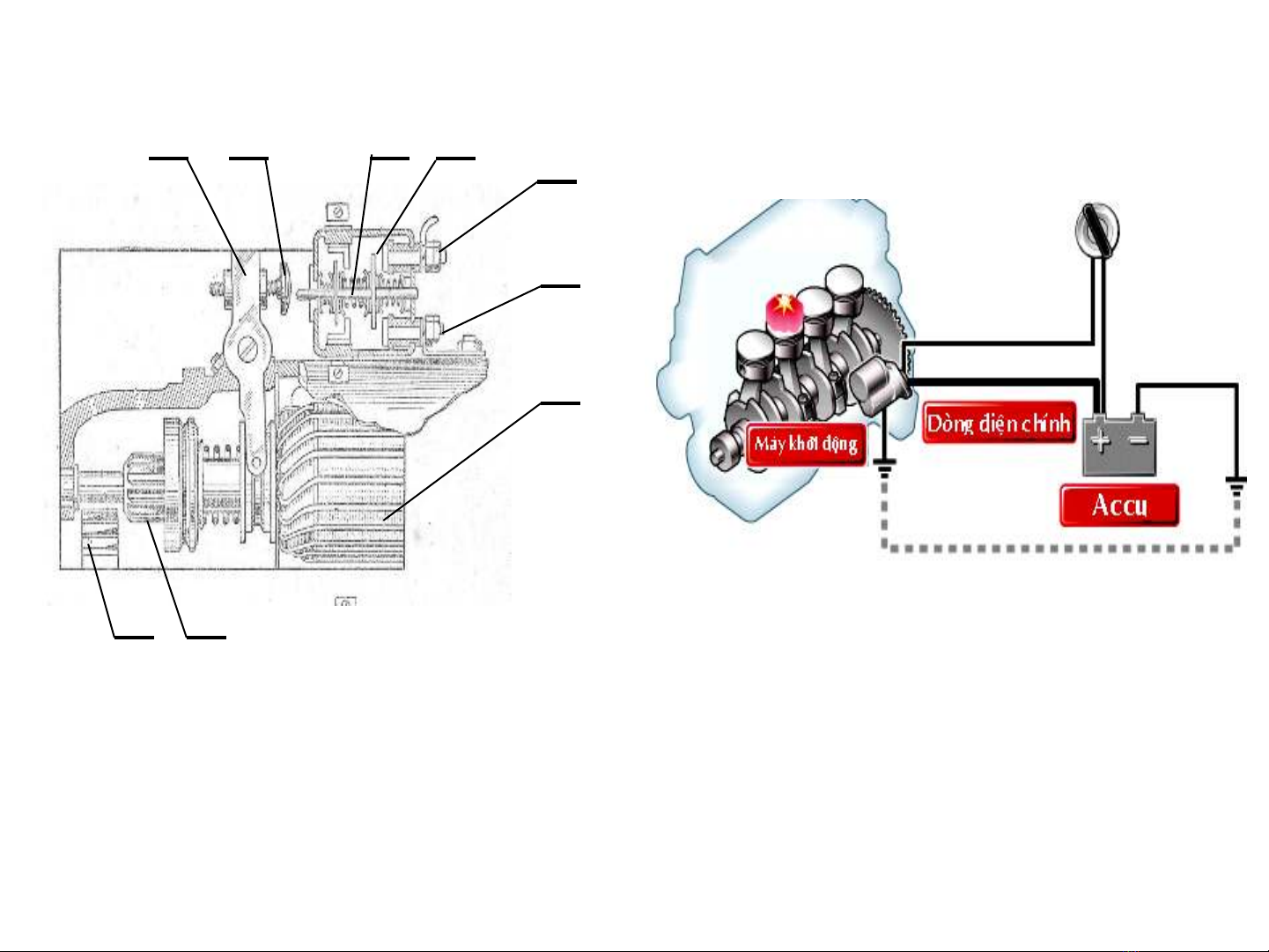 Máy khởi động

Dòng điện chính

+ −

Accu