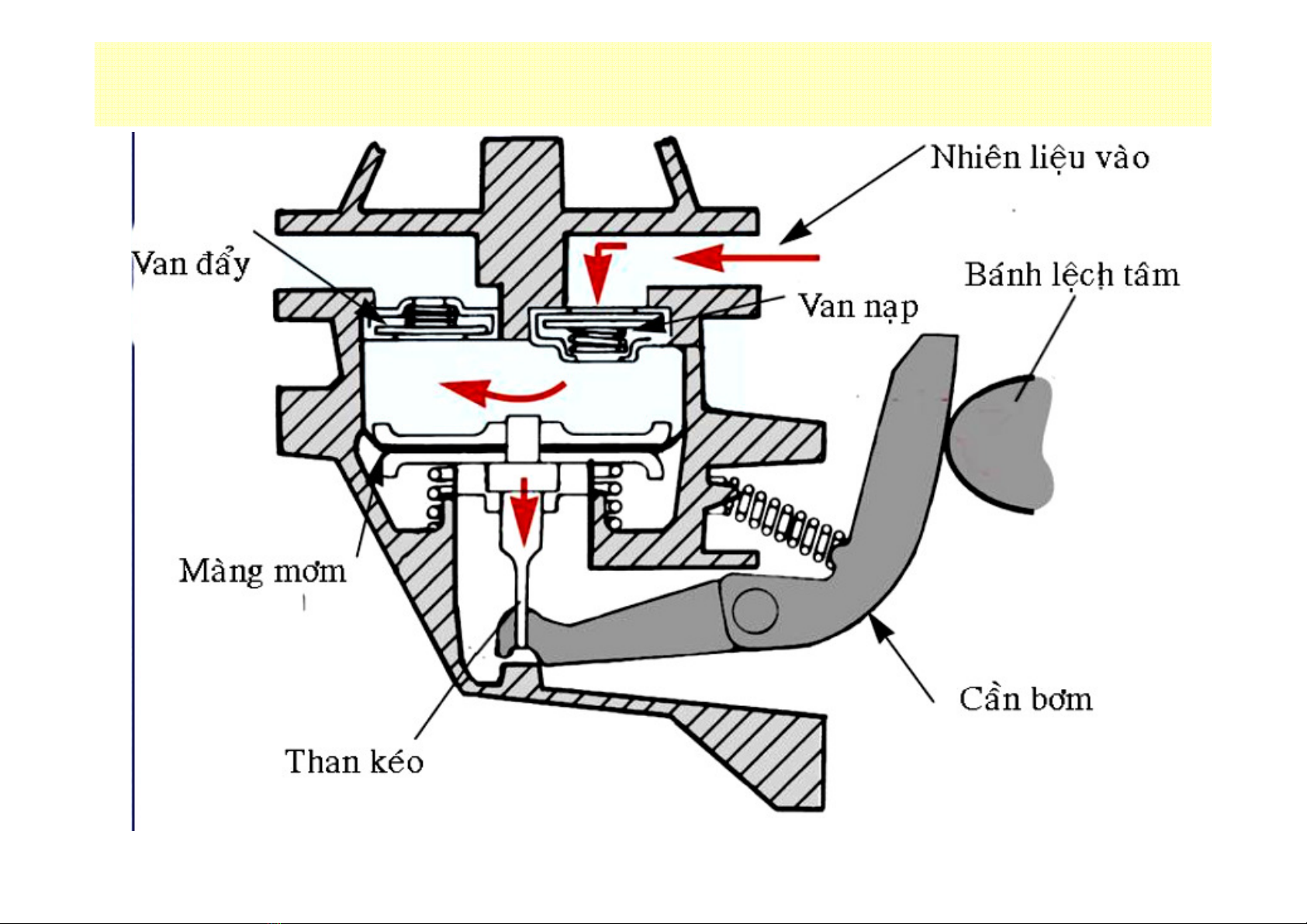 Nhiên liệu vào

Van đẩy

Bánh lệch tâm

Van nạp

Màng mơm

Cần bơm

Than kéo