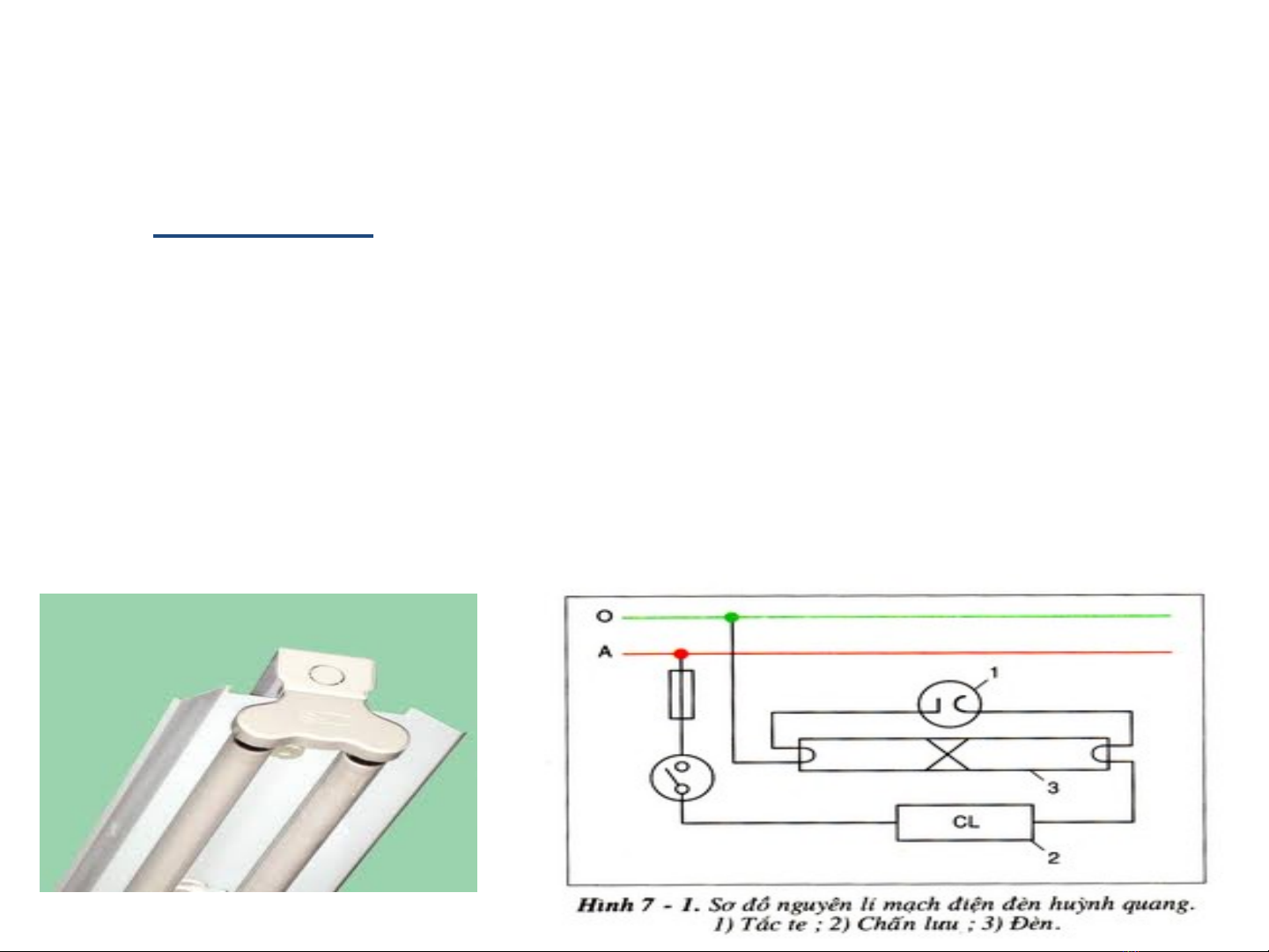 O

A

1

3

CL

2

Hình 7 - 1. Sơ đồ nguyên lí mạch điện đèn huỳnh quang.
1) Tắc te ; 2) Chấn lưu ; 3) Đèn.