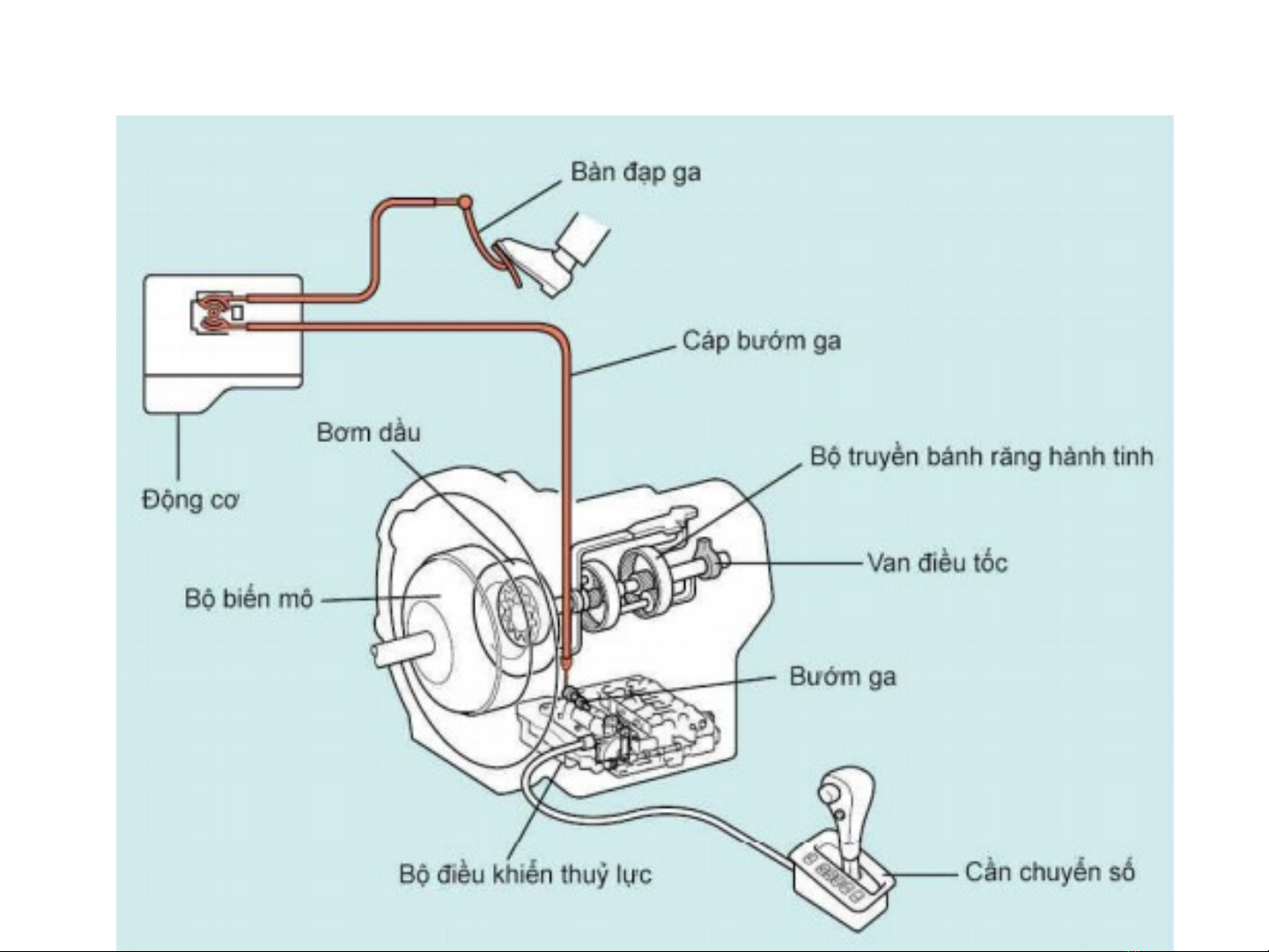 Bàn đạp ga

Cáp bướm ga

Bơm dầu

Bộ truyền bánh răng hành tinh

Động cơ

Van điều tốc

Bộ biến mô

Bướm ga

Bộ điều khiển thuỷ lực

Cần chuyển số