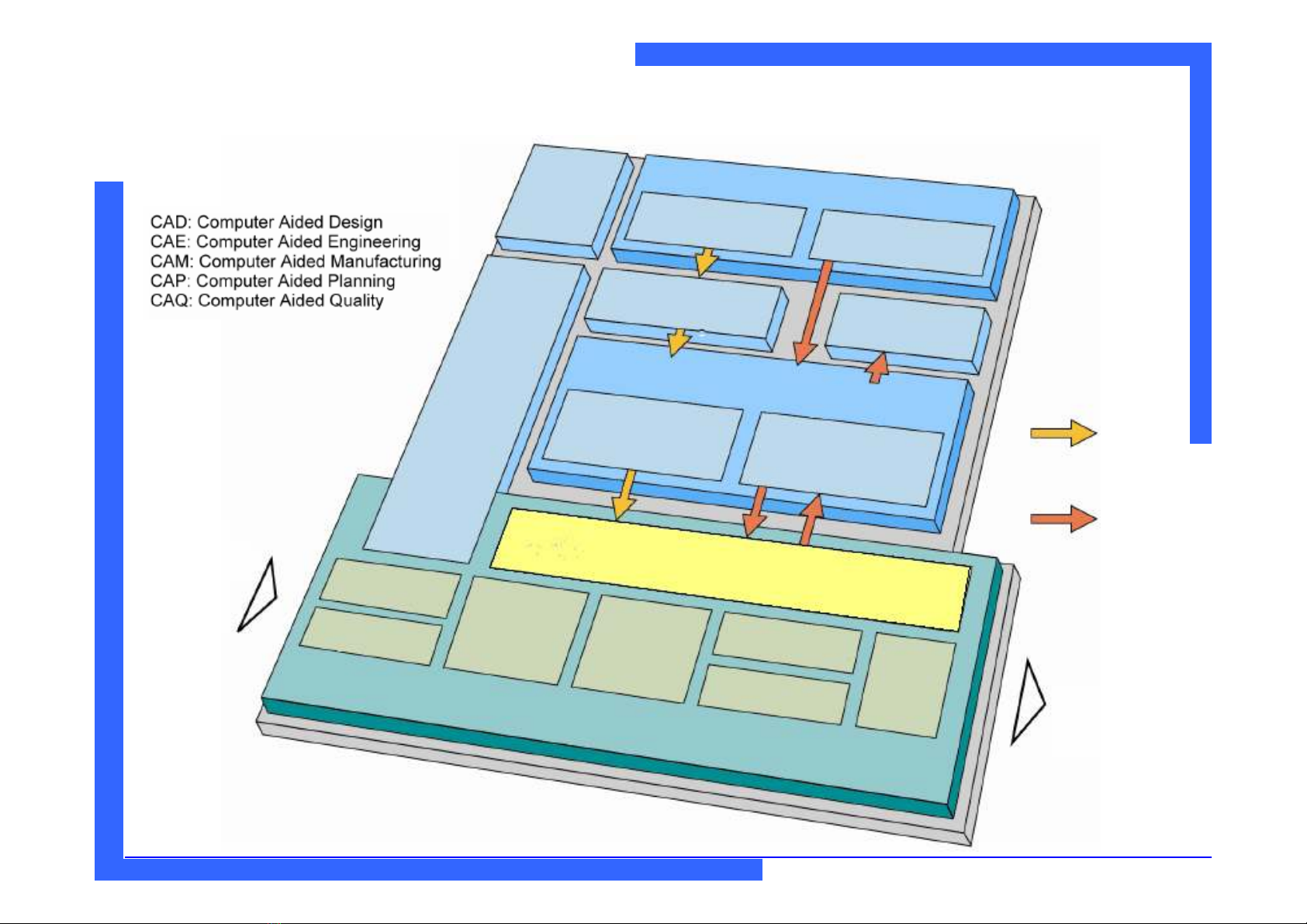 CAD: Computer Aided Design
CAE: Computer Aided Engineering
CAM: Computer Aided Manufacturing
CAP: Computer Aided Planning
CAQ: Computer Aided Quality