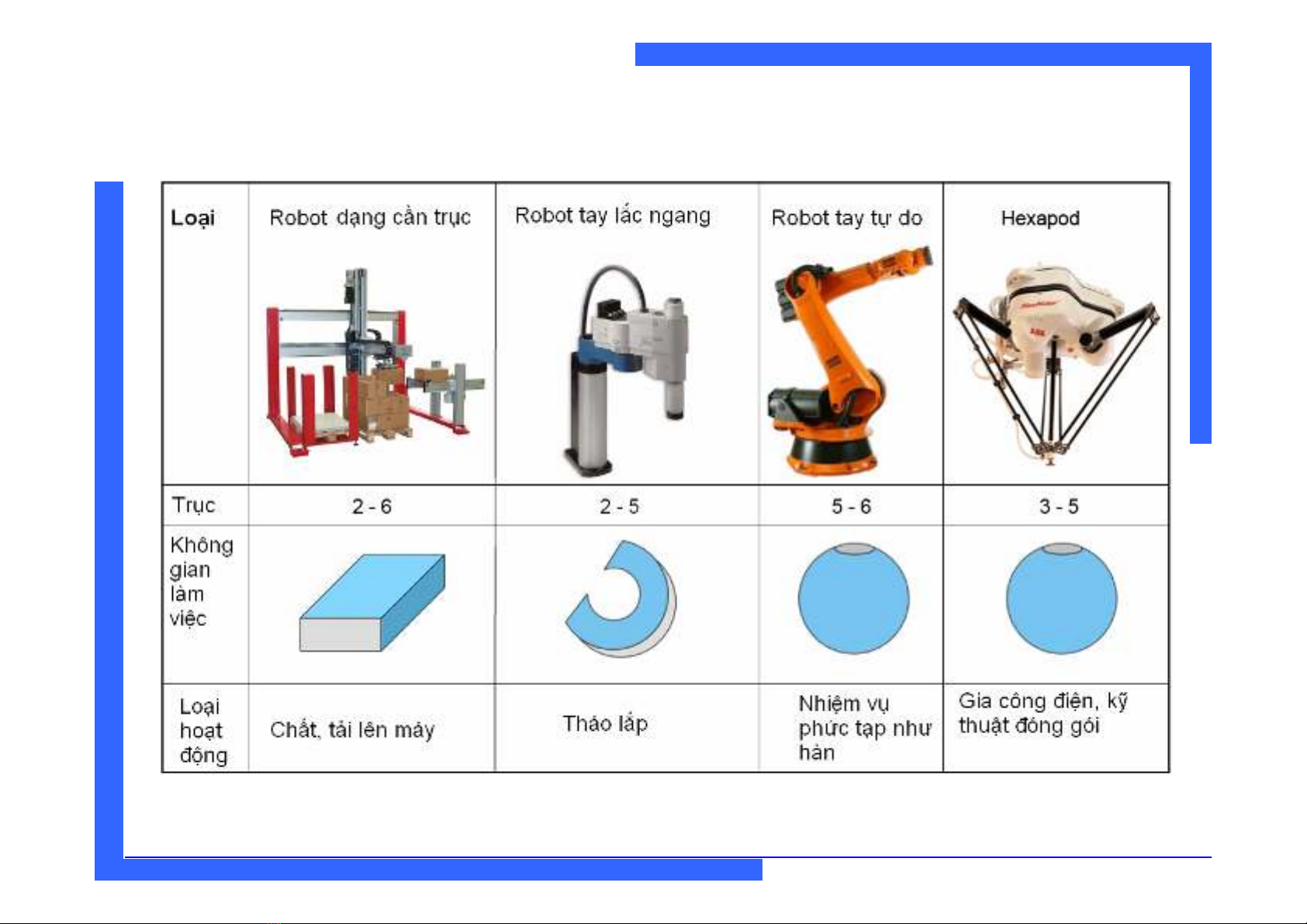 | Loại | Robot dạng cần trục | Robot tay lắc ngang | Robot tay tự do | Hexapod |
|---|---|---|---|---|
| Trục | 2 - 6 | 2 - 5 | 5 - 6 | 3 - 5 |
| Không gian làm việc | | | | |
| Loại hoạt động | Chất, tải lên máy | Tháo lắp | Nhiệm vụ phức tạp như hàn | Gia công điện, kỹ thuật đóng gói |