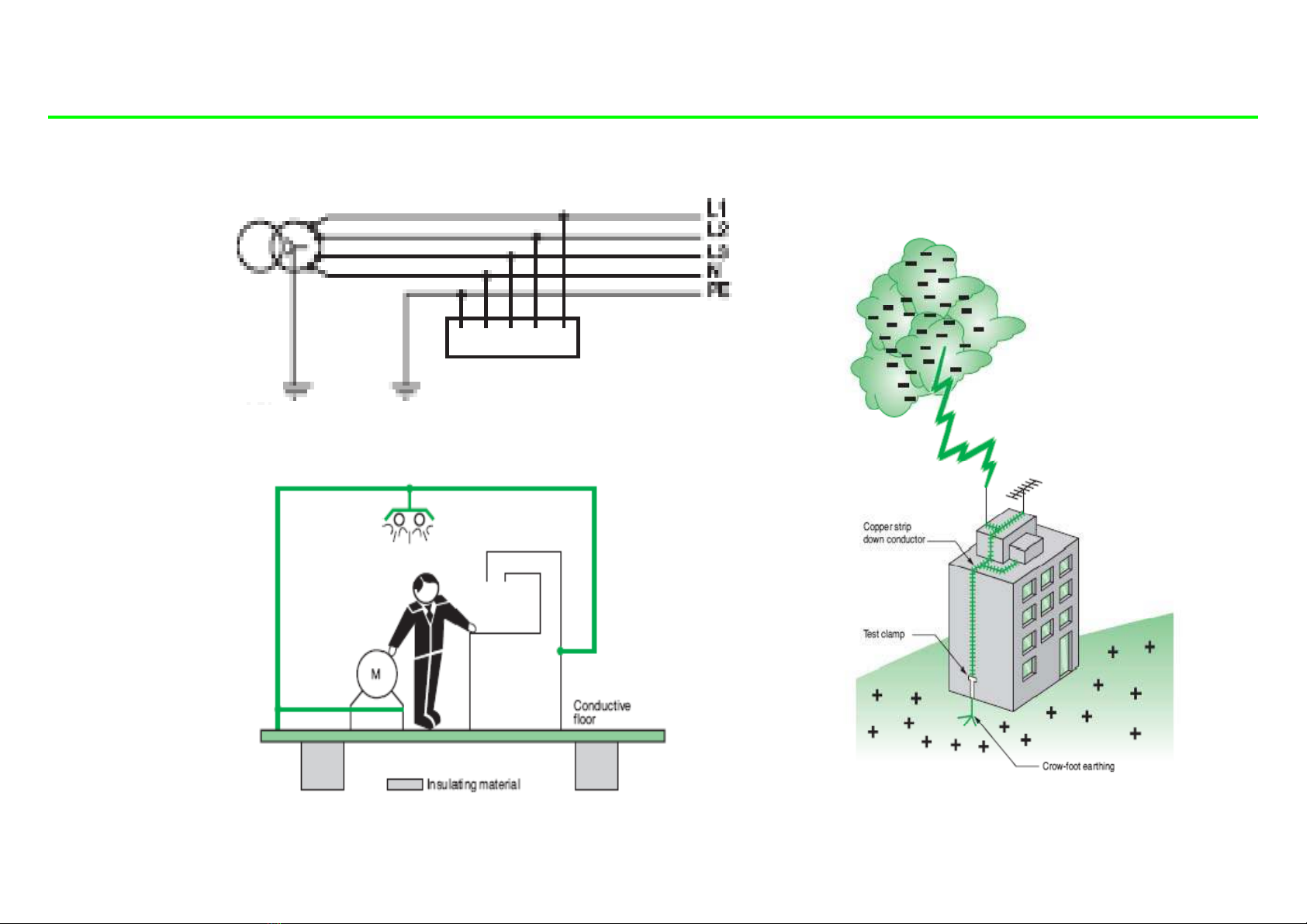 L1
L2
L3
N
PE

M

Conductive floor

Insulating material

Copper strip down conductor

Test clamp

Crow-foot earthing