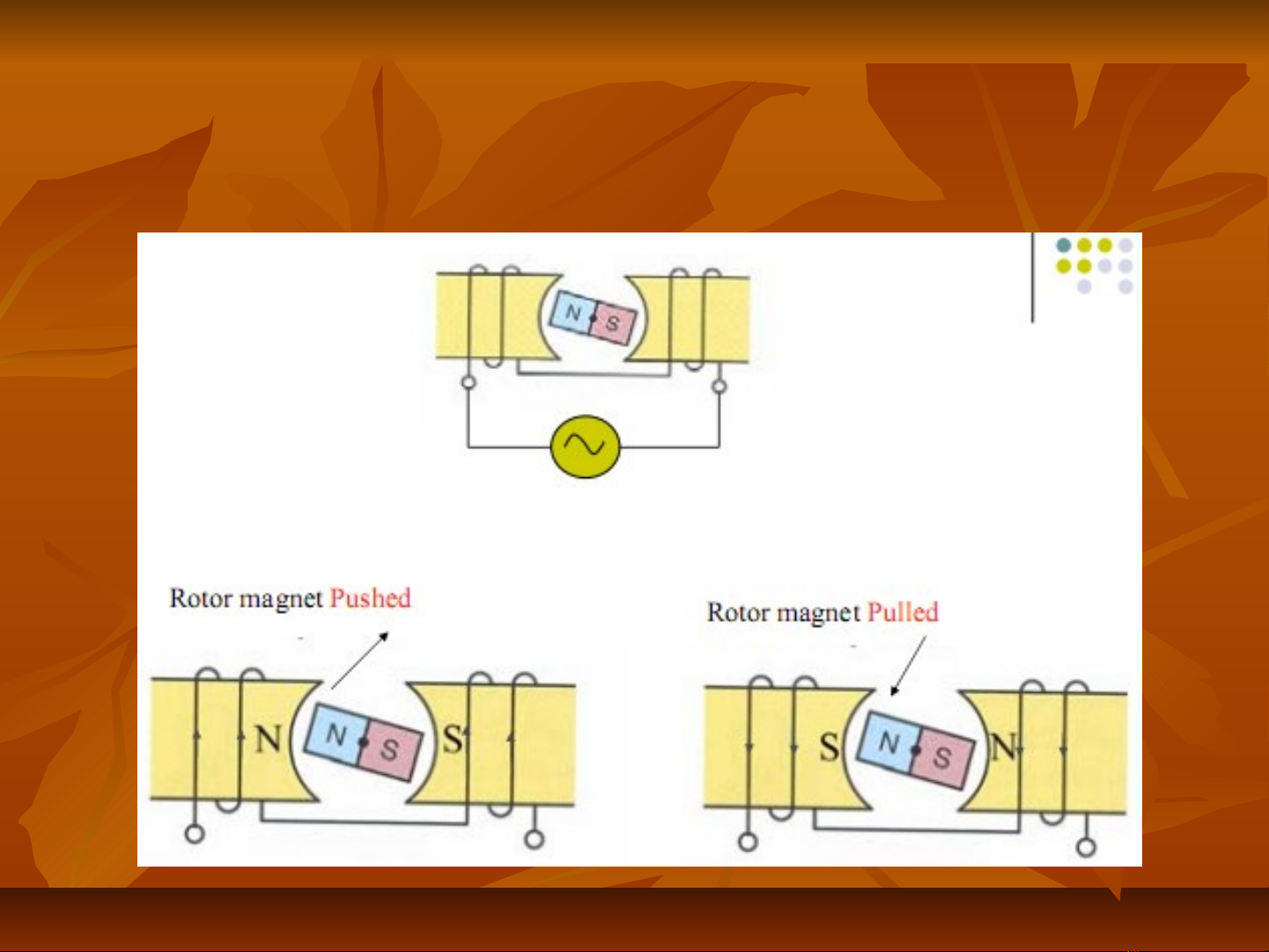 N S

Rotor magnet Pushed

N N S S

Rotor magnet Pulled

S N S N