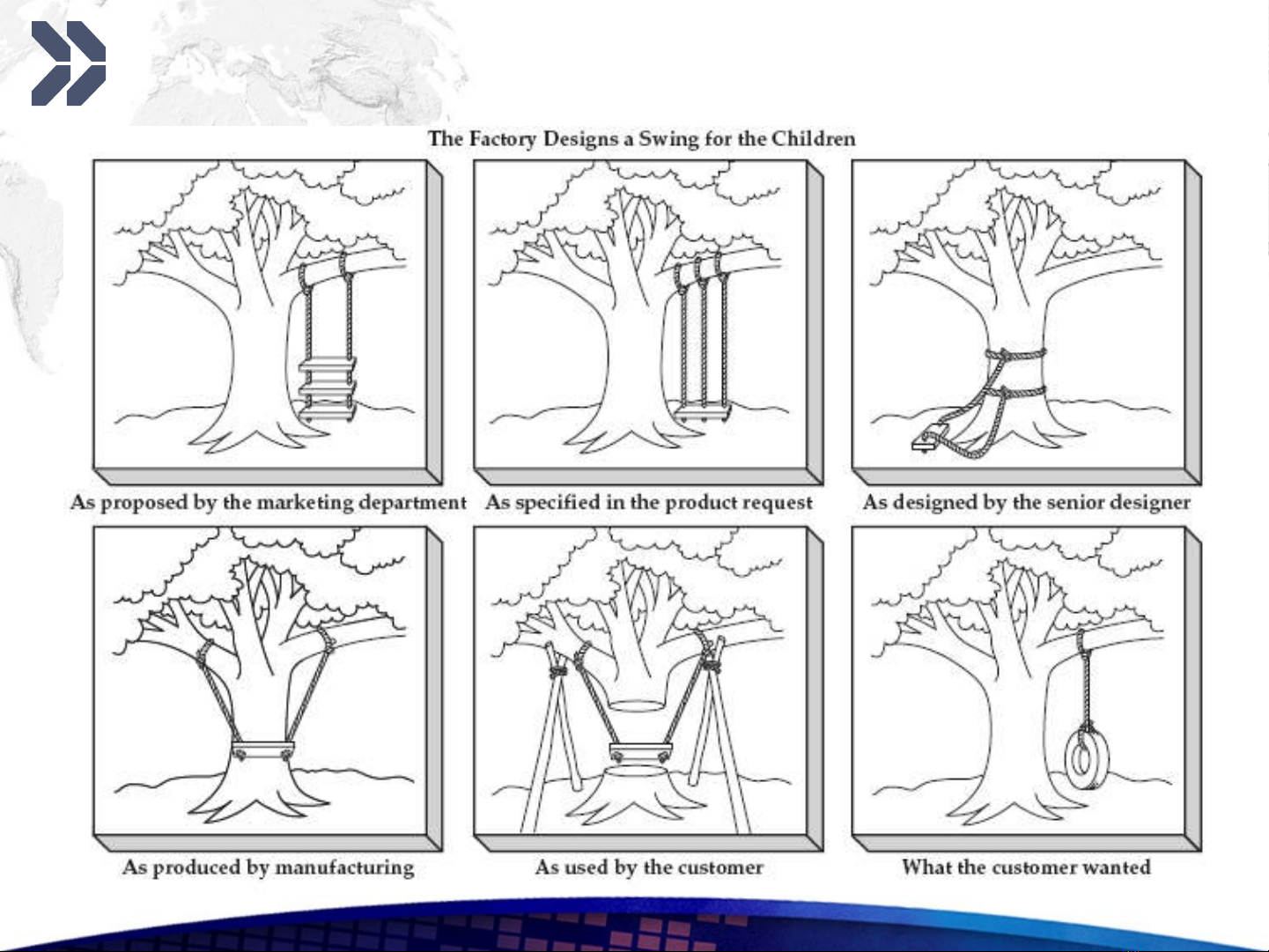 The Factory Designs a Swing for the Children

As proposed by the marketing department

As specified in the product request

As designed by the senior designer

As produced by manufacturing

As used by the customer

What the customer wanted