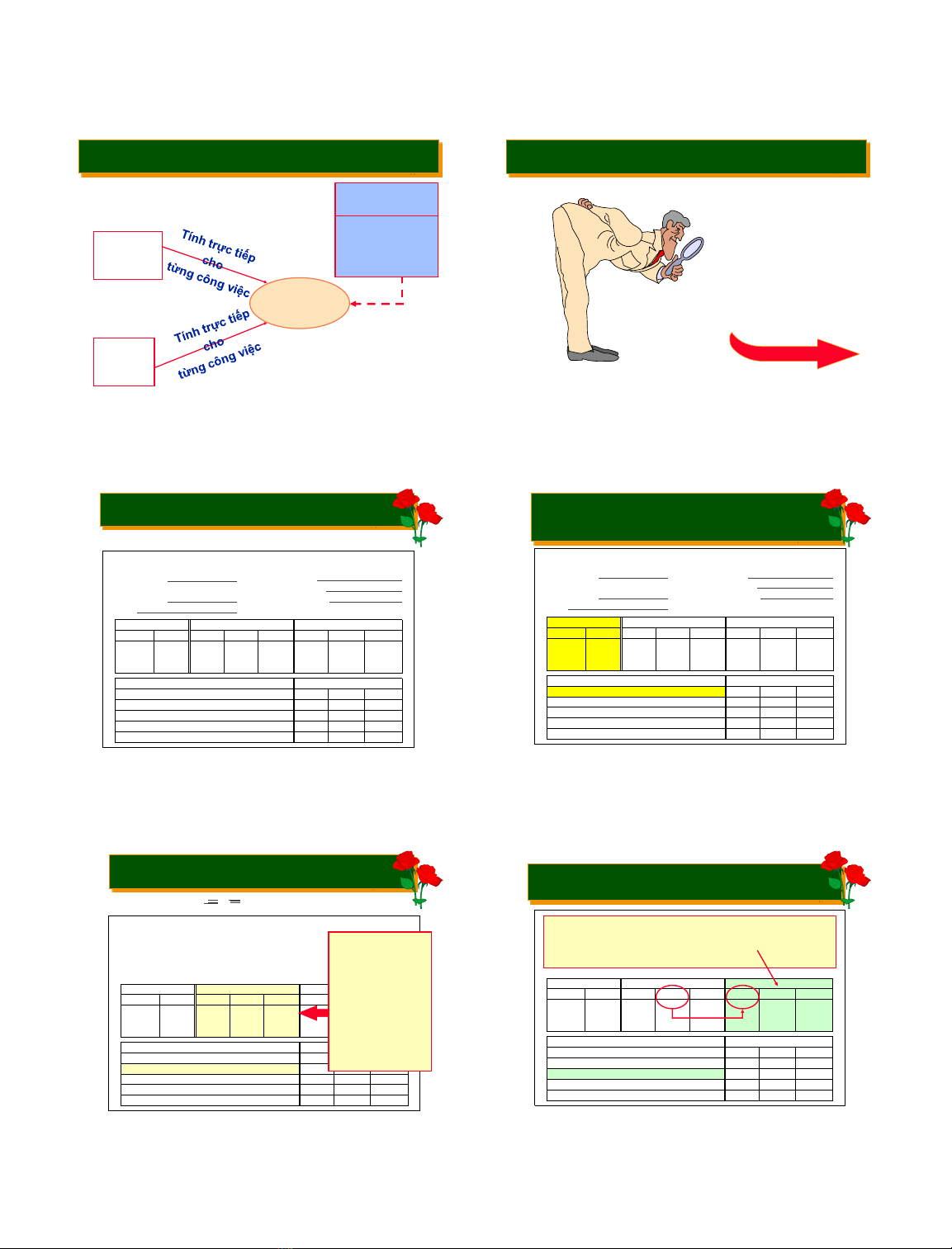 Tính trực tiếp cho từng công việc

Tính trực tiếp cho từng công việc