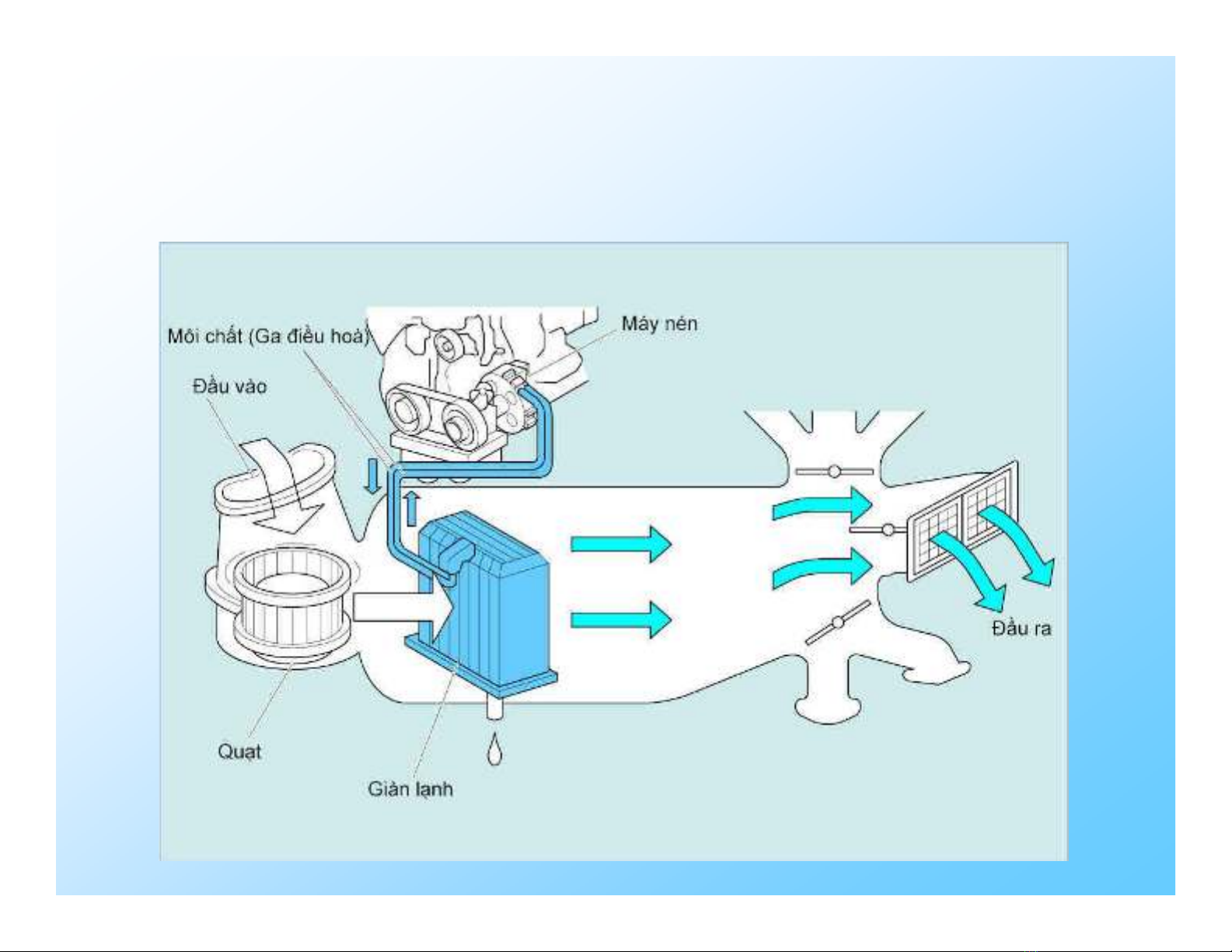 Môi chất (Ga điều hoà)

Máy nén

Đầu vào

Đầu ra

Quạt

Giàn lạnh