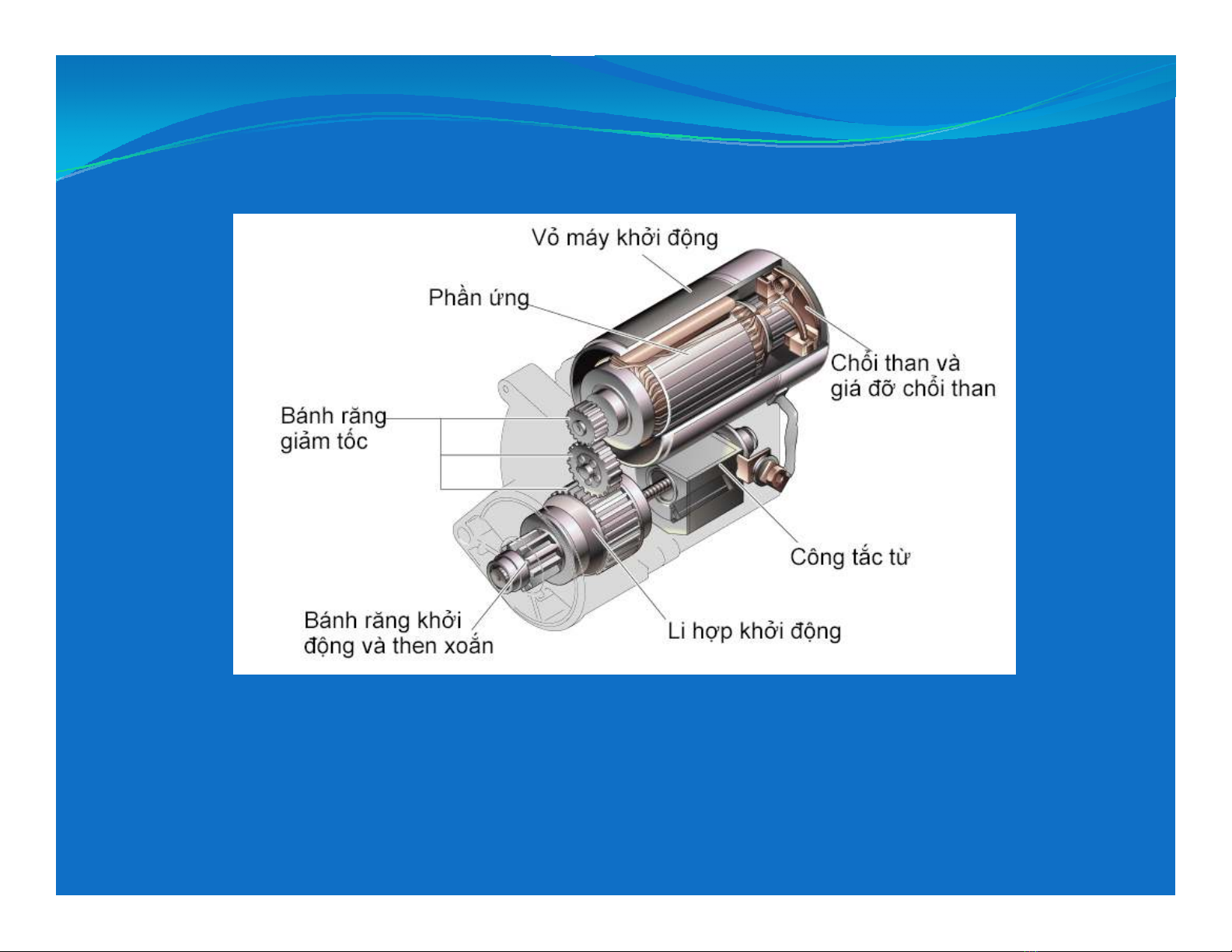 Vỏ máy khởi động

Phần ứng

Chổi than và giá đỡ chổi than

Bánh răng giảm tốc

Công tắc từ

Bánh răng khởi động và then xoắn

Li hợp khởi động