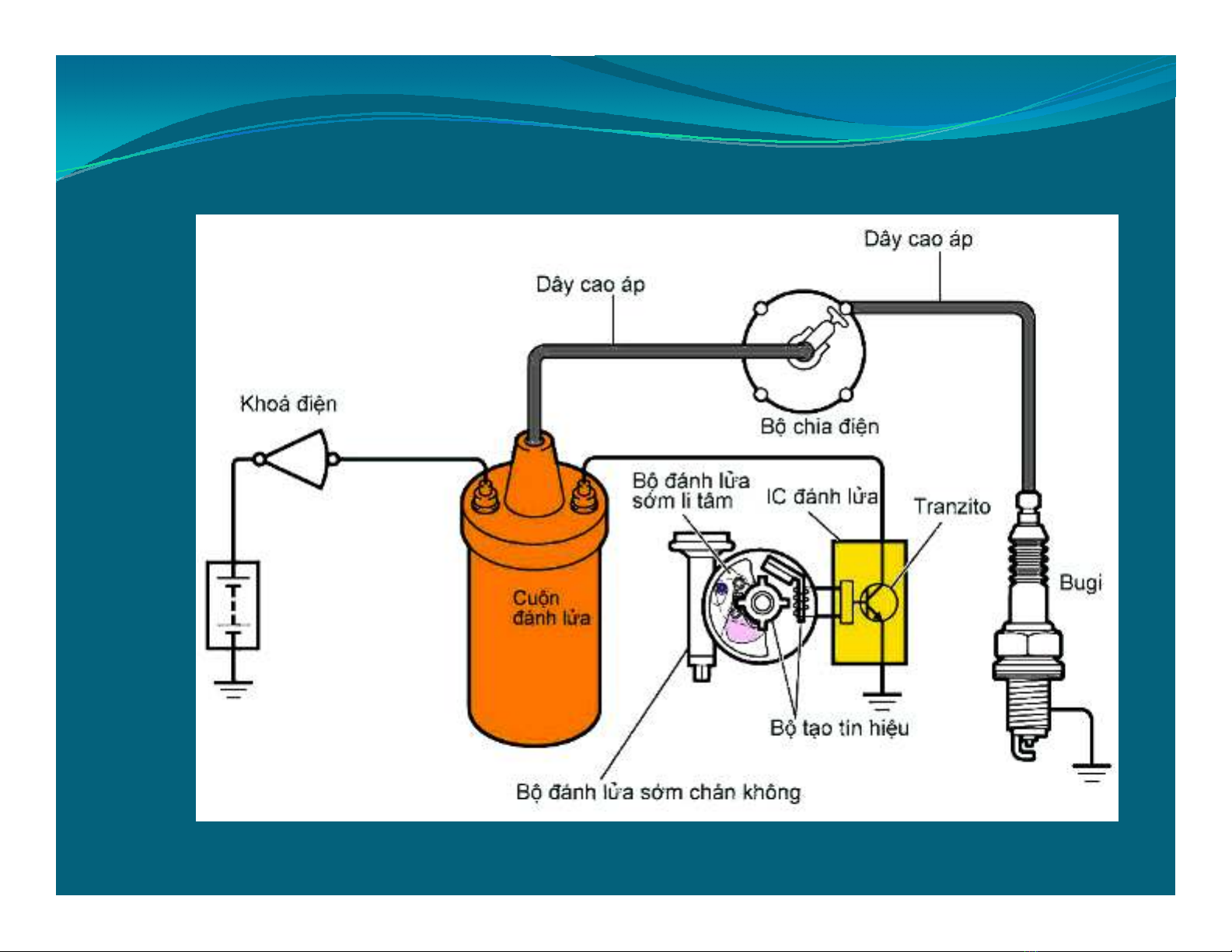 Dây cao áp

Dây cao áp

Khoá điện

Bộ chia điện

Bộ đánh lửa sớm li tâm

IC đánh lửa

Tranzito

Bugi

Cuộn đánh lửa

Bộ tạo tín hiệu

Bộ đánh lửa sớm chân không