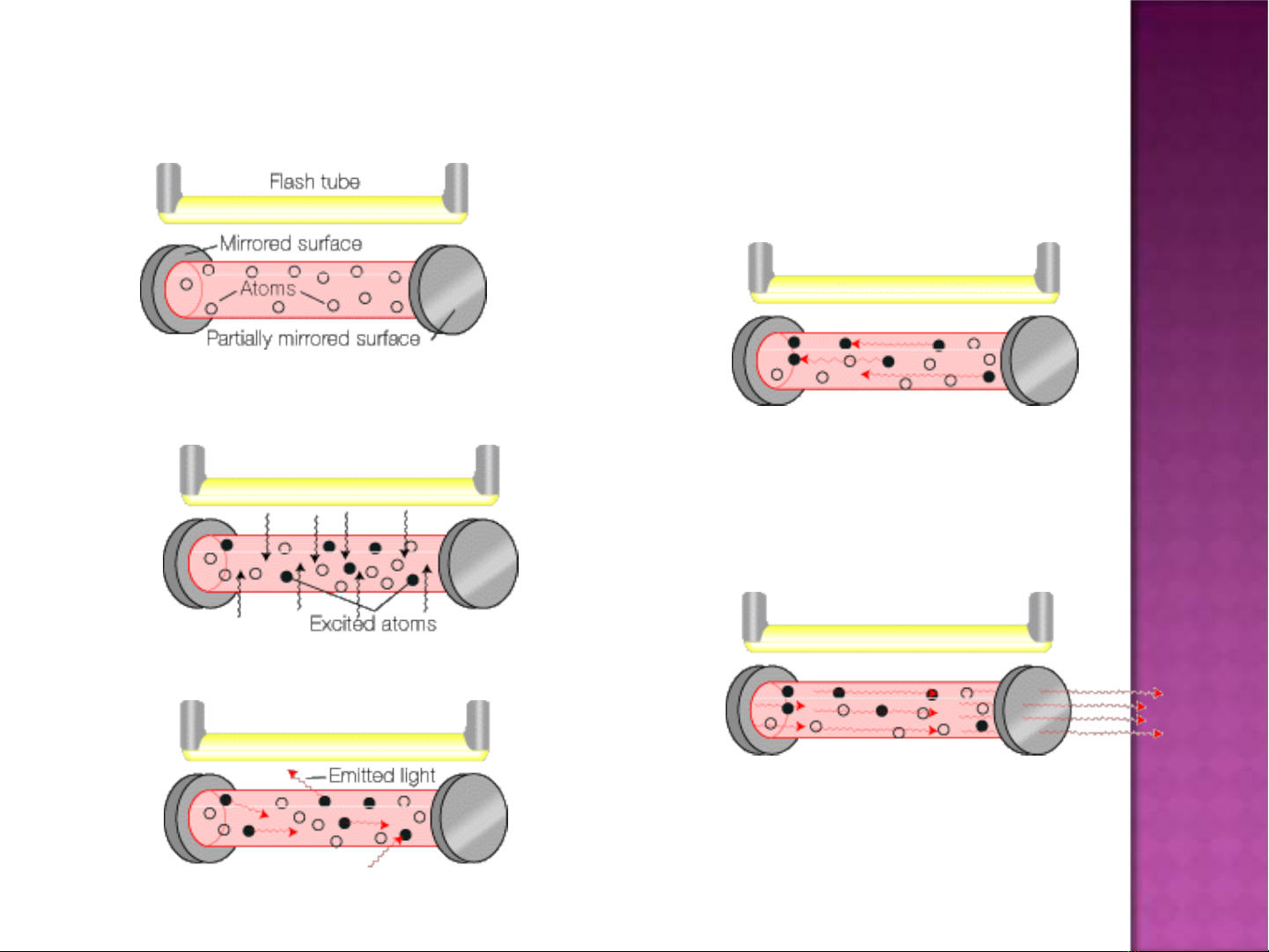 Flash tube

Mirrored surface

Atoms

Partially mirrored surface

Excited atoms

Emitted light