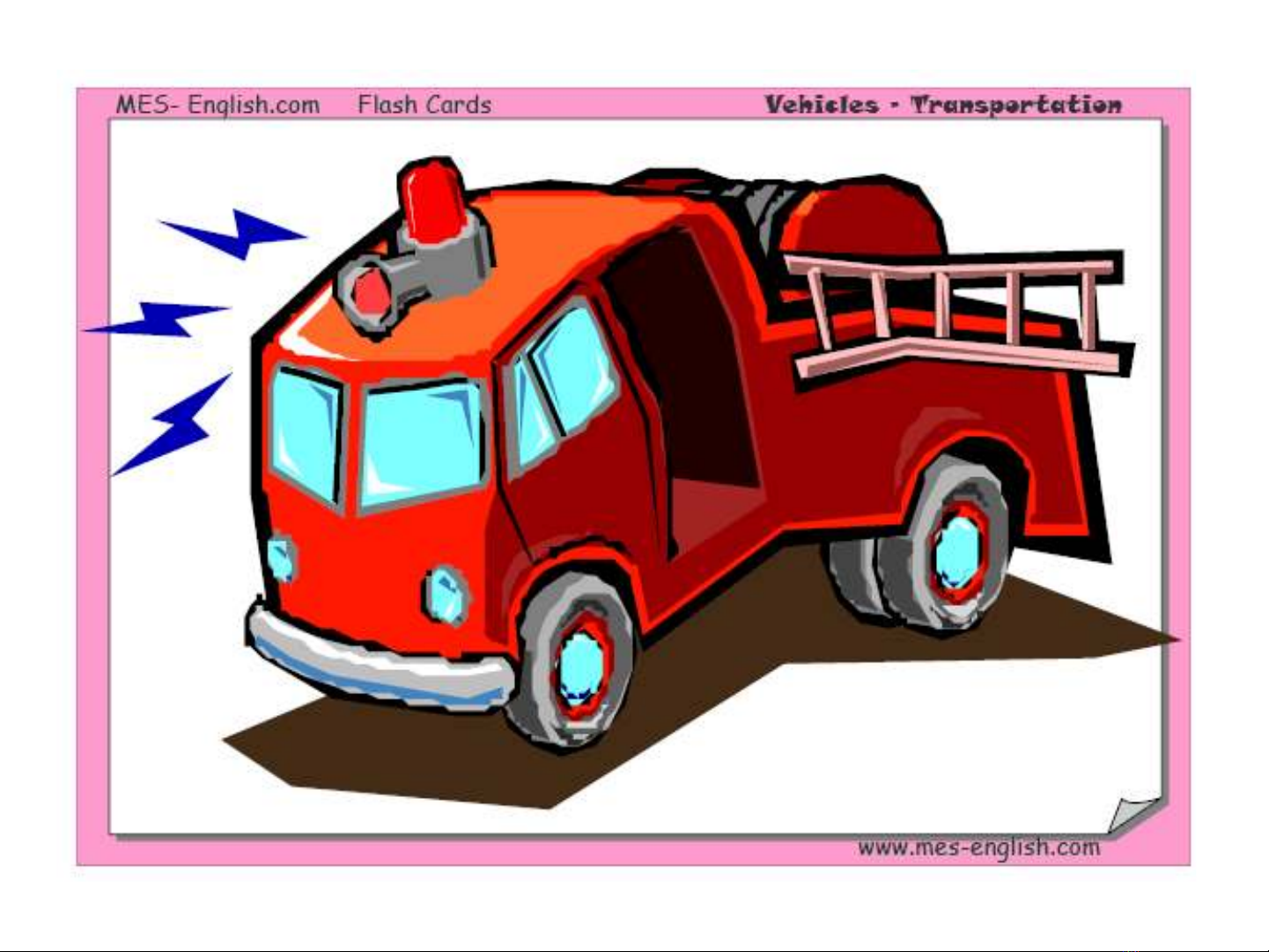 MES- English.com Flash Cards Vehicles - Transportation

www.mes-english.com