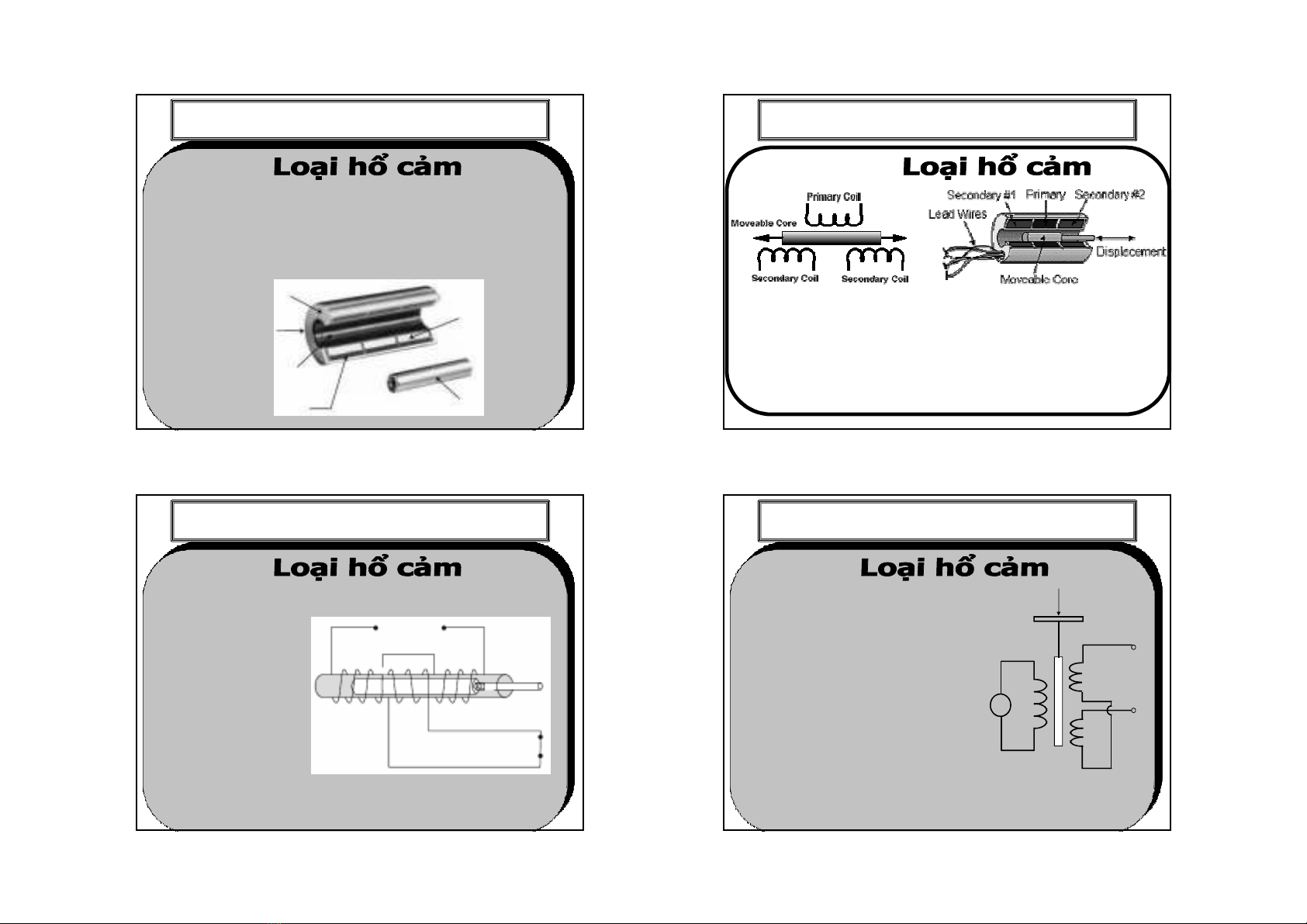 Loại hổ cảm

Loại hổ cảm

Primary Coil

Moveable Core

Secondary Coil

Secondary Coil

Secondary #1

Primary

Secondary #2

Lead Wires

Displacement

Moveable Core

Loại hổ cảm

Loại hổ cảm