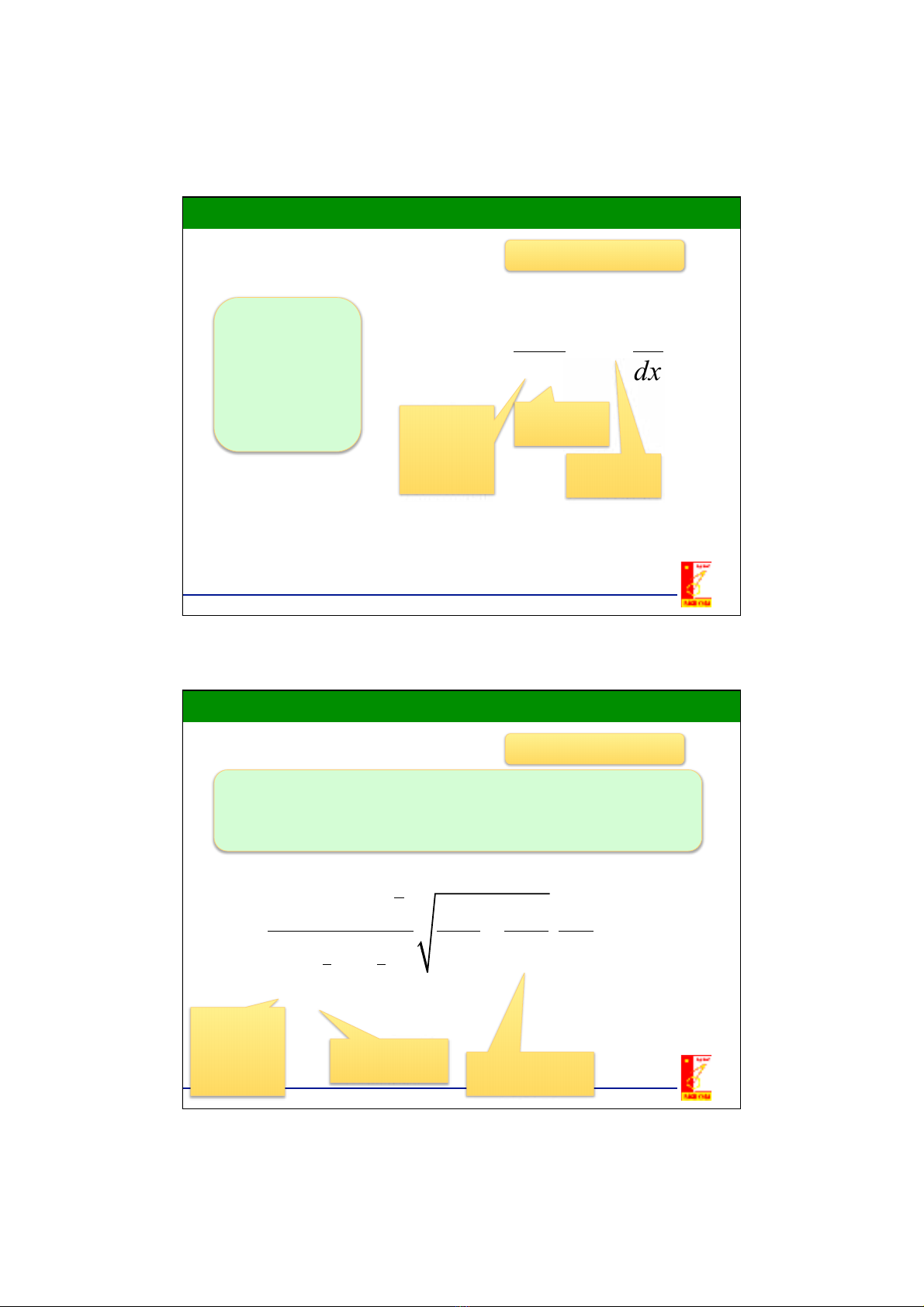 $dx$