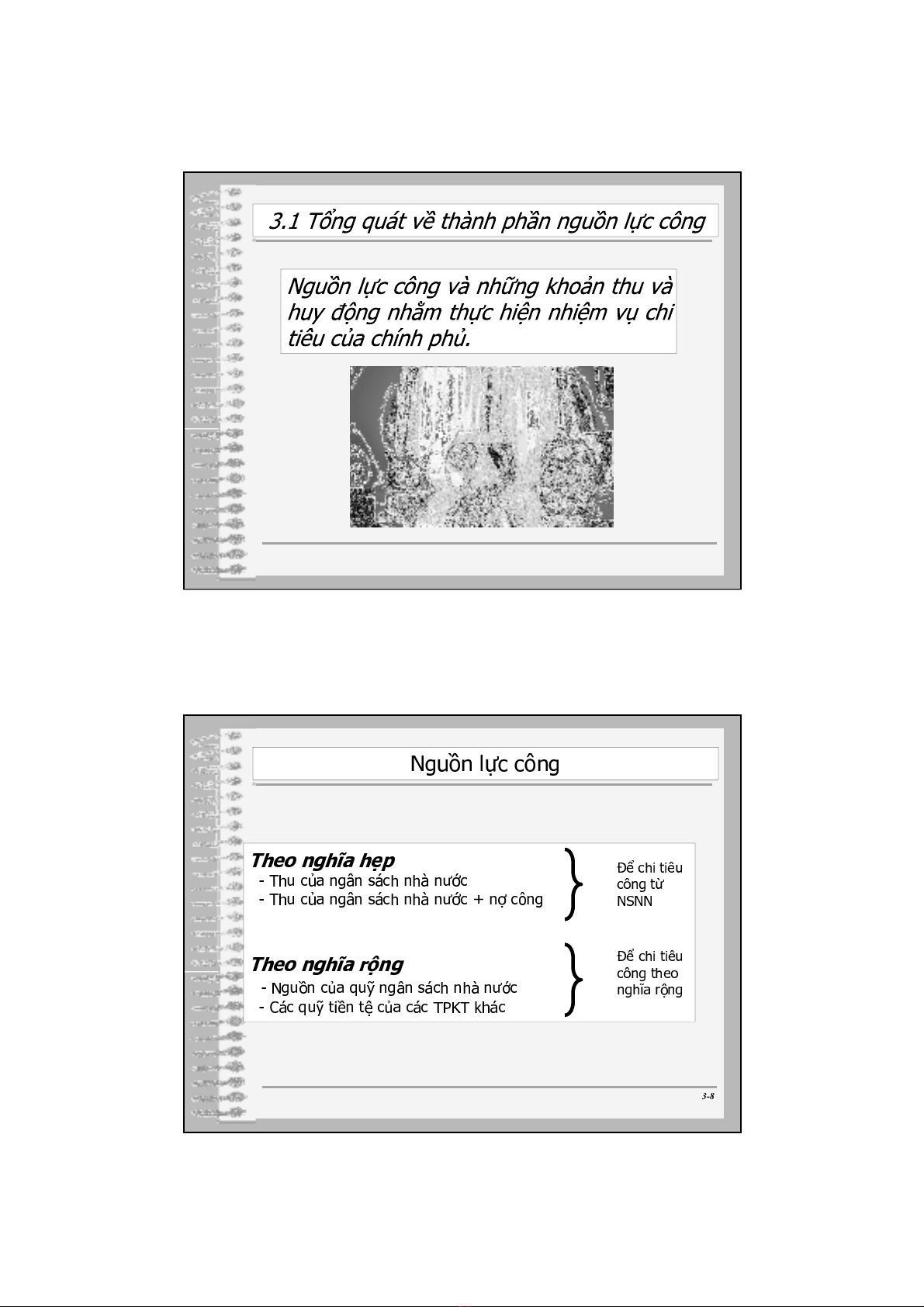 3.1 Tổng quát về thành phần nguồn lực công

Nguồn lực công và những khoản thu và huy động nhằm thực hiện nhiệm vụ chi tiêu của chính phủ.

Nguồn lực công

Theo nghĩa hẹp
- Thu của ngân sách nhà nước
- Thu của ngân sách nhà nước + nợ công

Để chi tiêu công từ NSNN

Theo nghĩa rộng
- Nguồn của quỹ ngân sách nhà nước
- Các quỹ tiền tệ của các TPKT khác

Để chi tiêu công theo nghĩa rộng

3-8