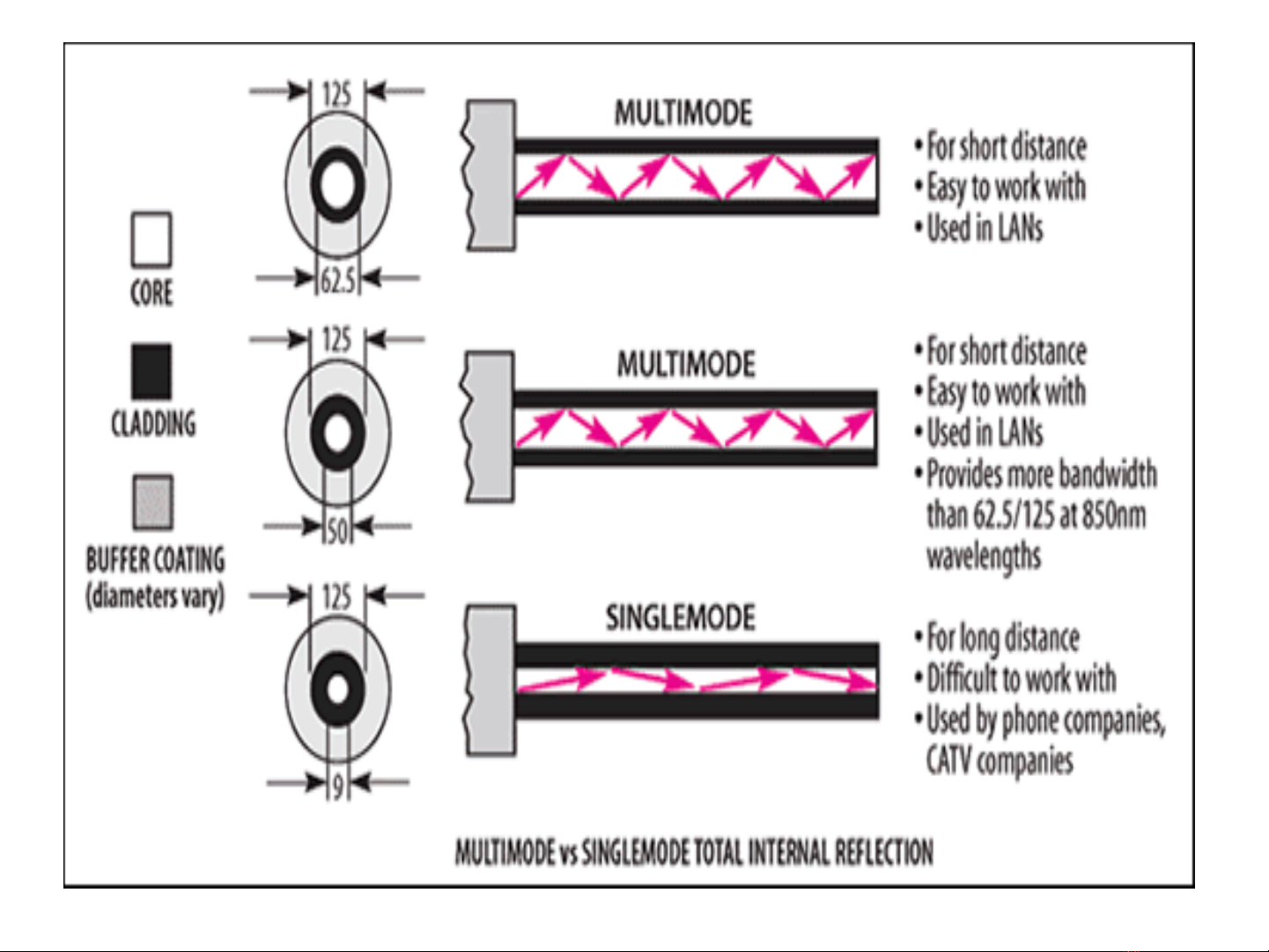 CORE

CLADDING

BUFFER COATING (diameters vary)

125

62.5

MULTIMODE

• For short distance
• Easy to work with
• Used in LANs

125

50

MULTIMODE

• For short distance
• Easy to work with
• Used in LANs
• Provides more bandwidth than 62.5/125 at 850nm wavelengths

125

9

SINGLEMODE

• For long distance
• Difficult to work with
• Used by phone companies, CATV companies

MULTIMODE vs SINGLEMODE TOTAL INTERNAL REFLECTION