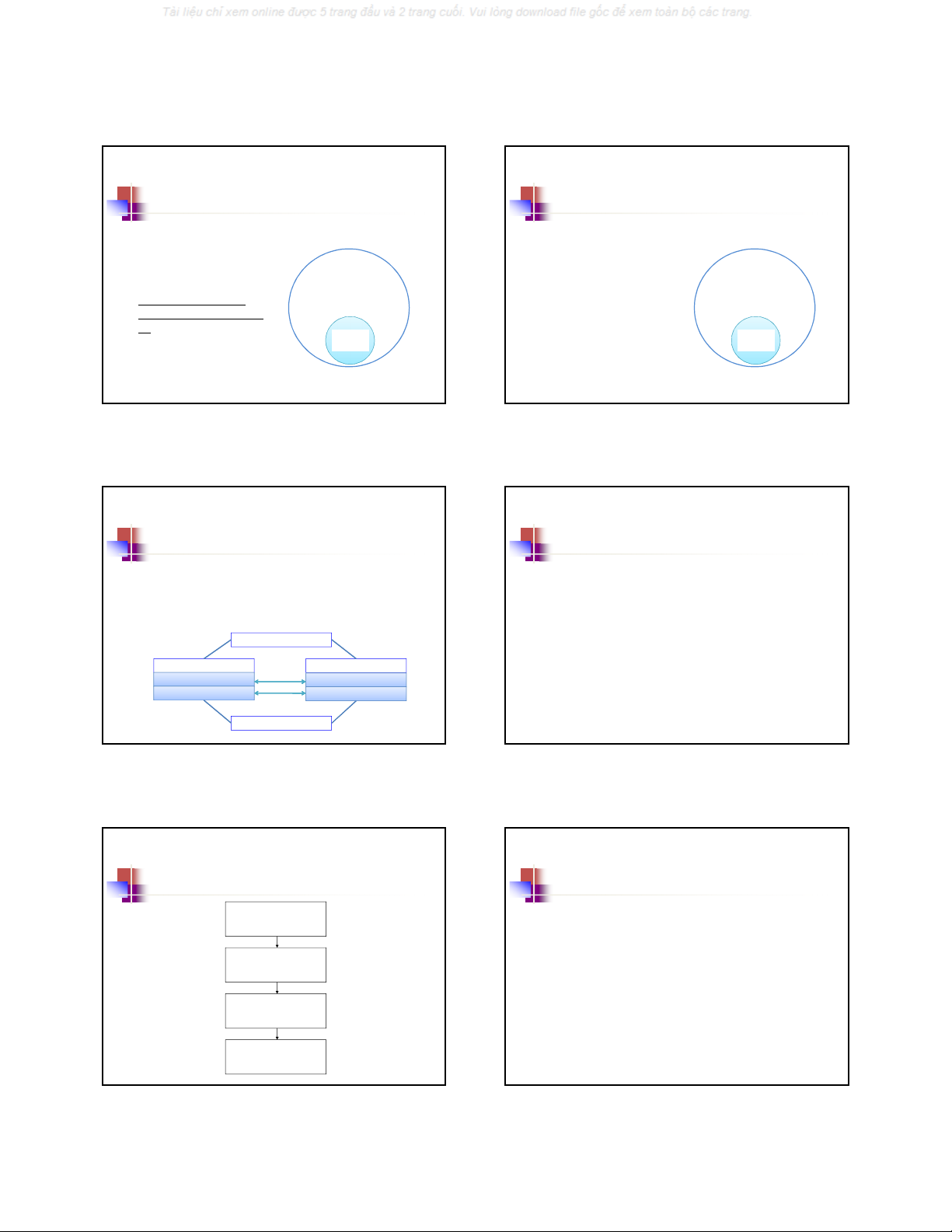 Tài liệu chỉ xem online được 5 trang đầu và 2 trang cuối. Vui lòng download file gốc để xem toàn bộ các trang.