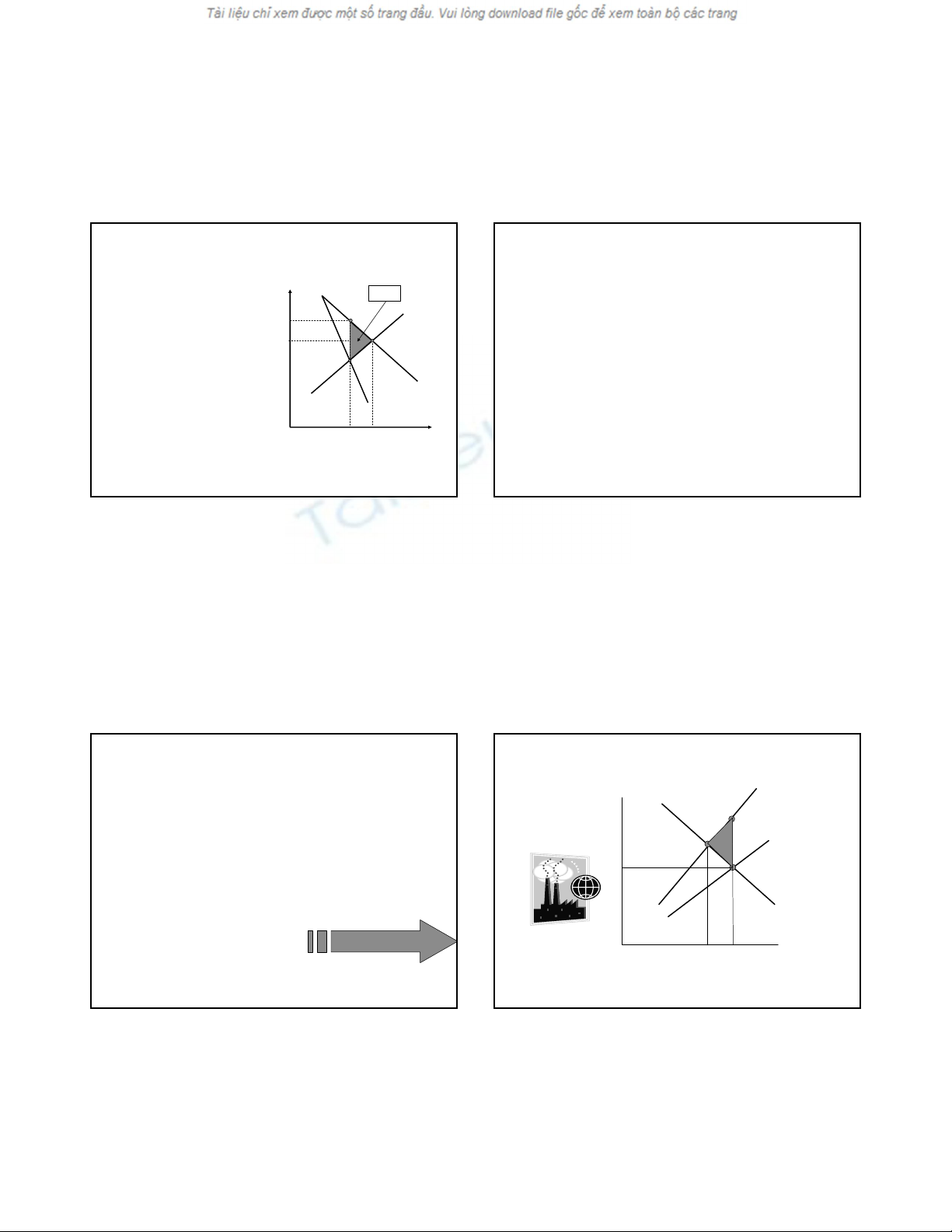 Tài liệu chỉ xem được một số trang đầu. Vui lòng download file gốc để xem toàn bộ các trang