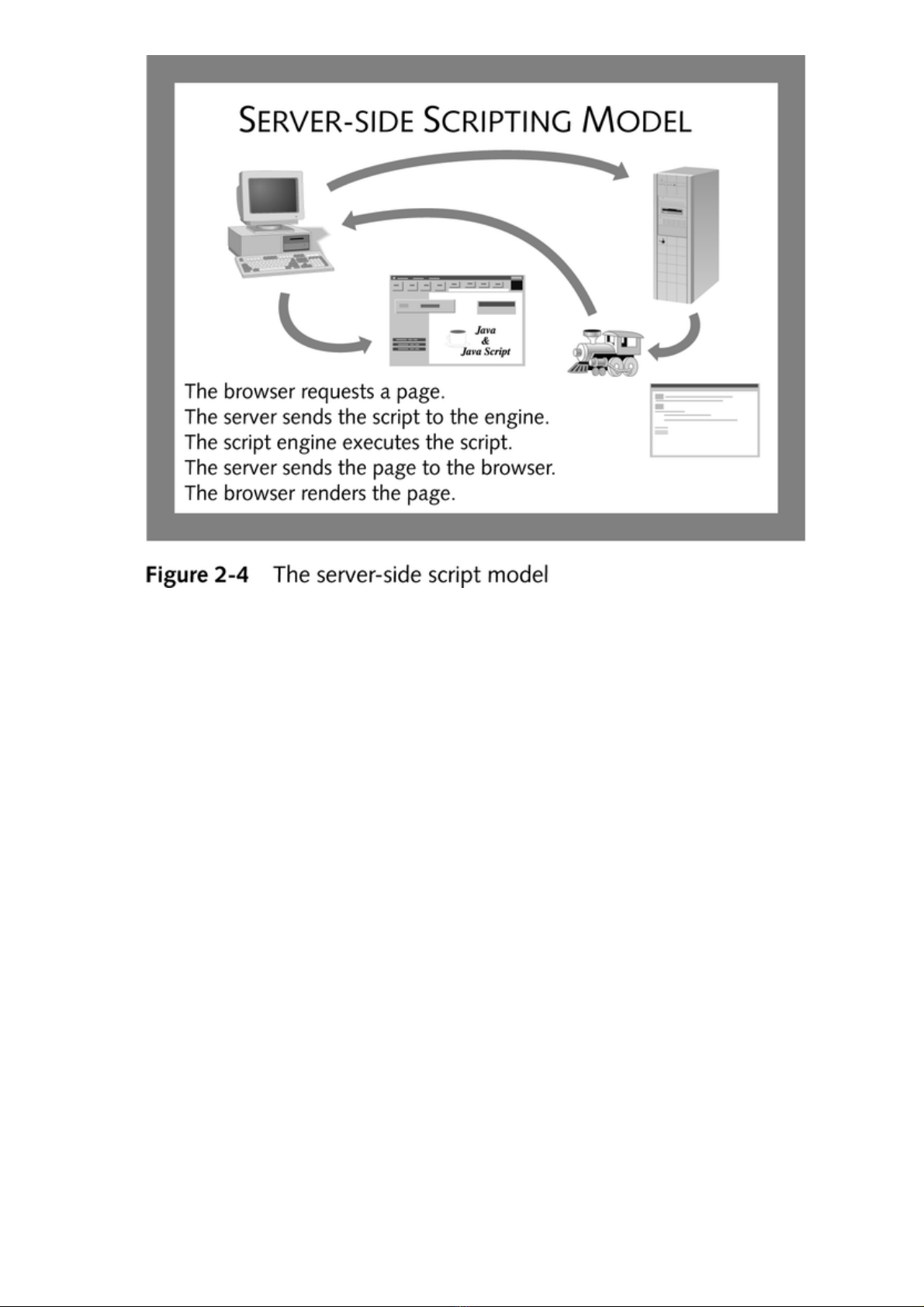 SERVER-SIDE SCRIPTING MODEL

Java
&
Java Script

The browser requests a page.
The server sends the script to the engine.
The script engine executes the script.
The server sends the page to the browser.
The browser renders the page.

Figure 2-4 The server-side script model