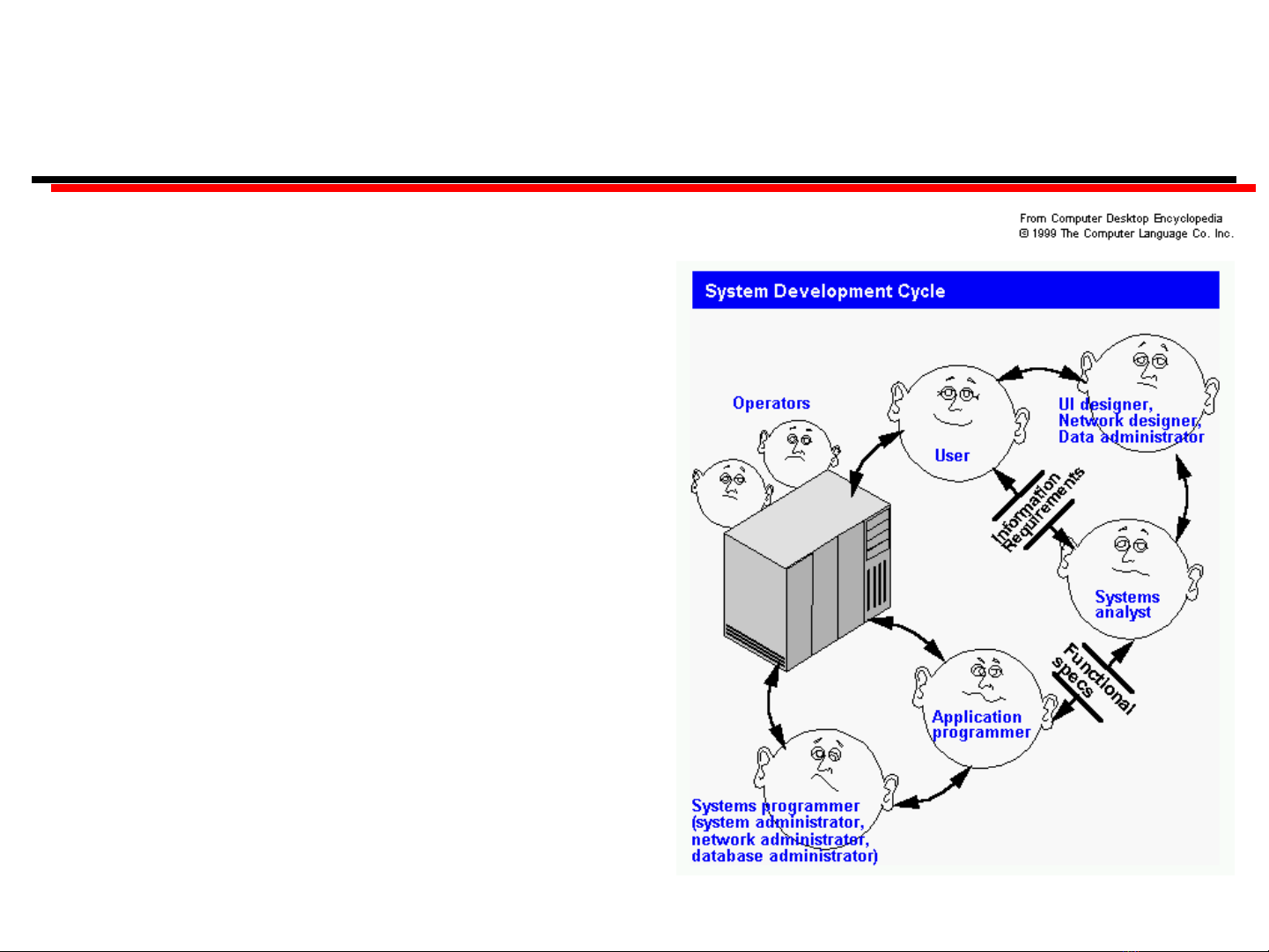 From Computer Desktop Encyclopedia
© 1999 The Computer Language Co. Inc.

System Development Cycle

Operators

User

UI designer, Network designer, Data administrator

Information Requirements

Systems analyst

Functional specs

Application programmer

Systems programmer (system administrator, network administrator, database administrator)