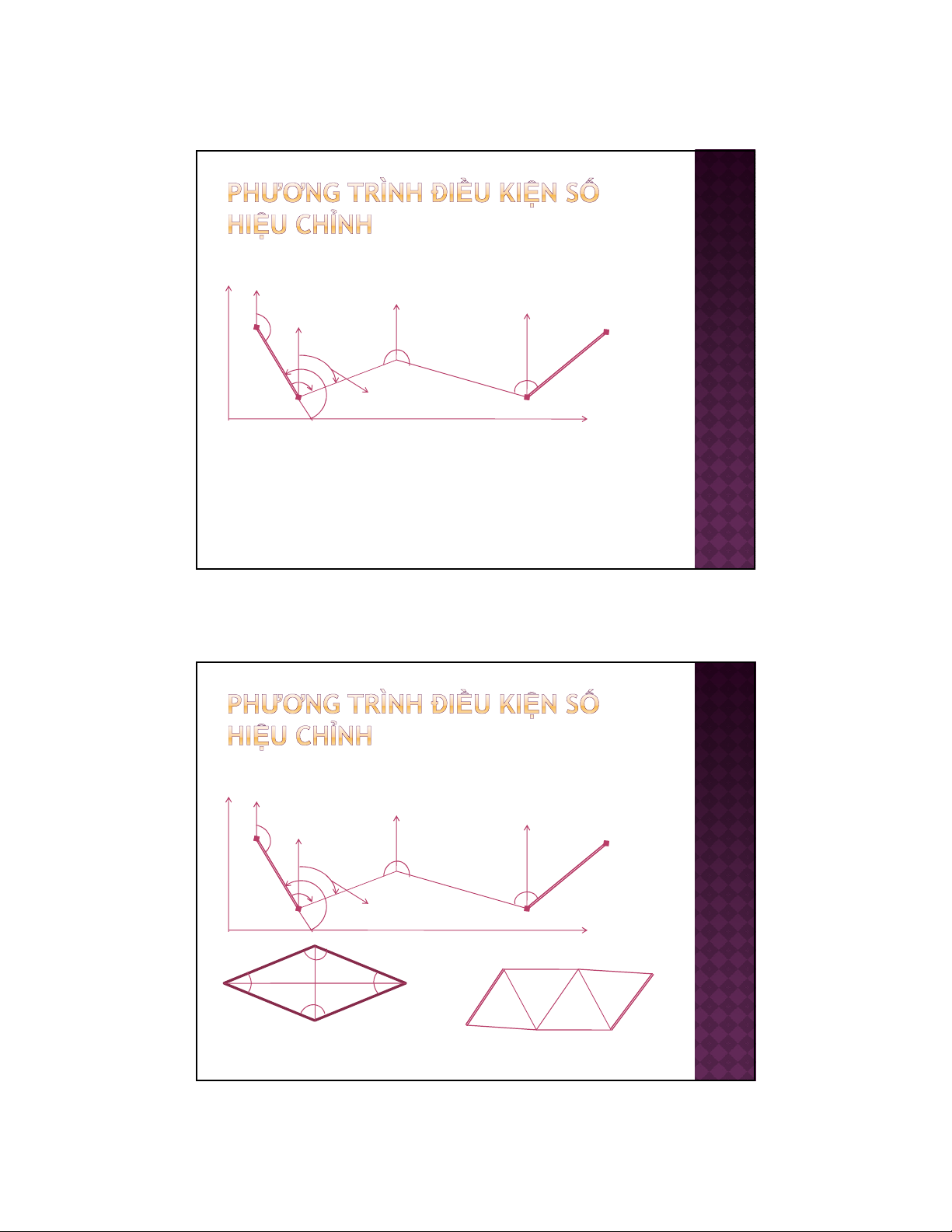 PHƯƠNG TRÌNH ĐIỀU KIỆN SỐ HIỆU CHỈNH

PHƯƠNG TRÌNH ĐIỀU KIỆN SỐ HIỆU CHỈNH