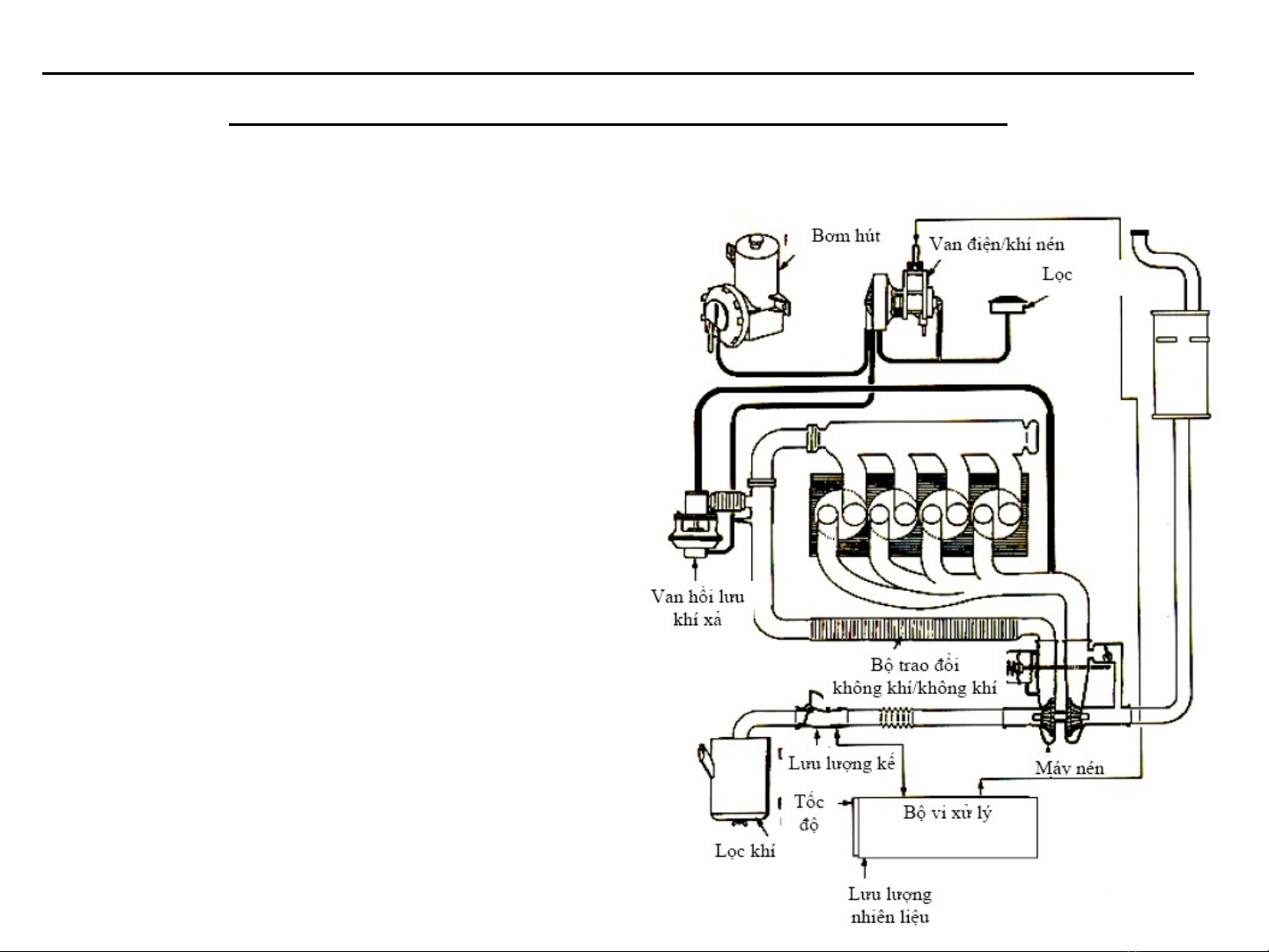 Bơm hút

Van điện/khí nén

Lọc

Van hồi lưu khí xả

Bộ trao đổi không khí/không khí

Lưu lượng kế

Máy nén

Tốc độ

Bộ vi xử lý

Lọc khí

Lưu lượng nhiên liệu