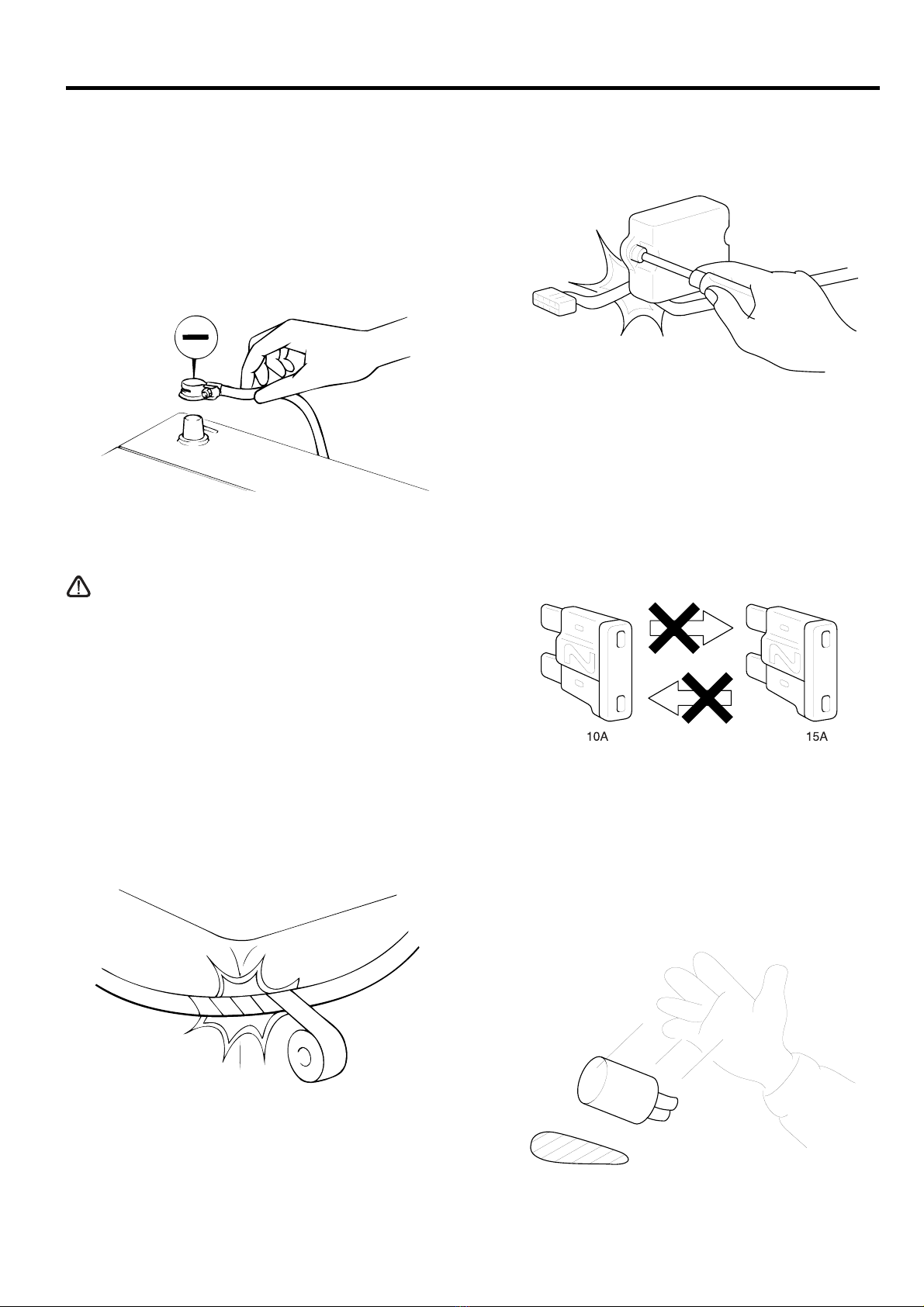 10A

15A