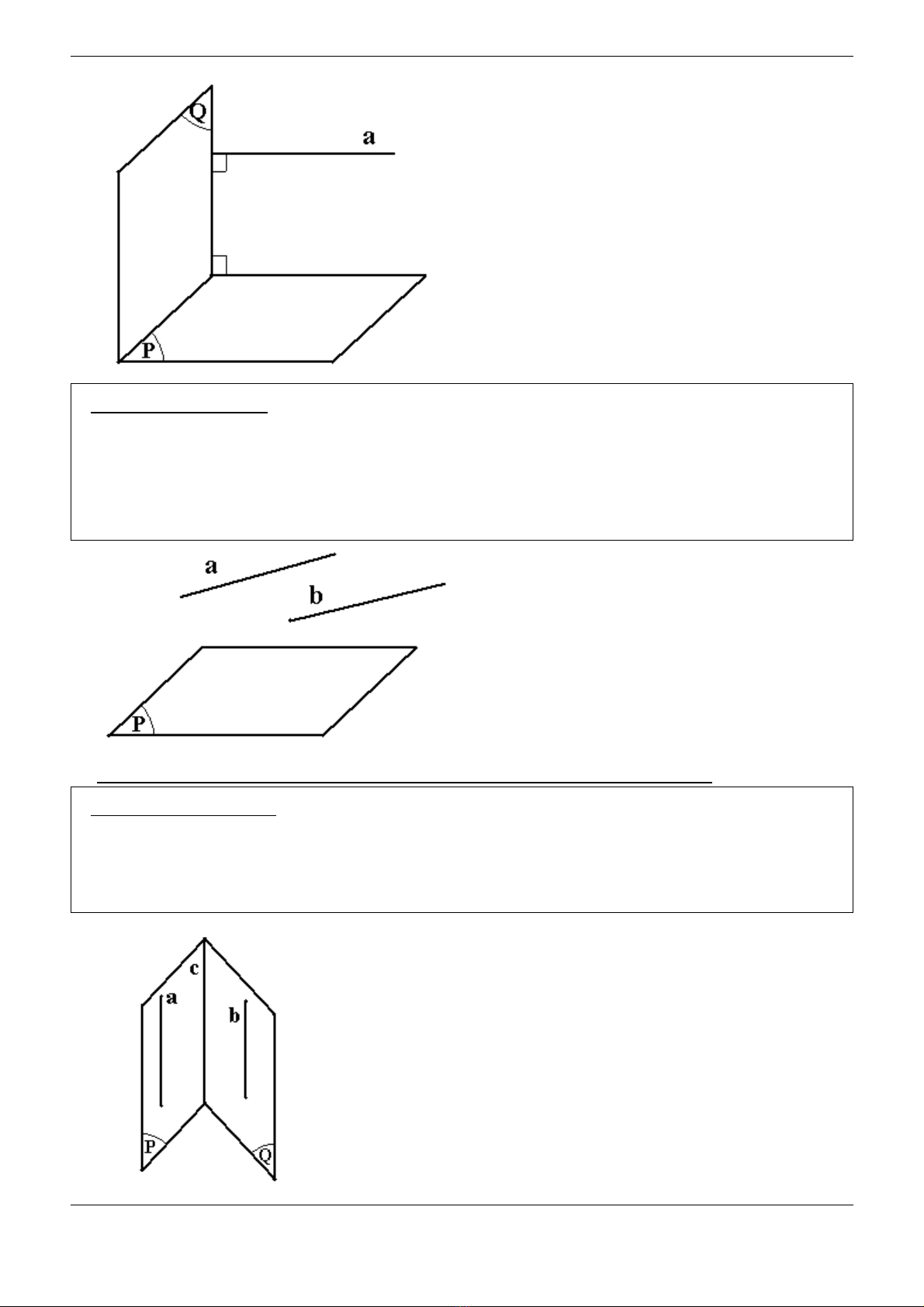 Q
a
P

a
b
P

c
a
b
P
Q