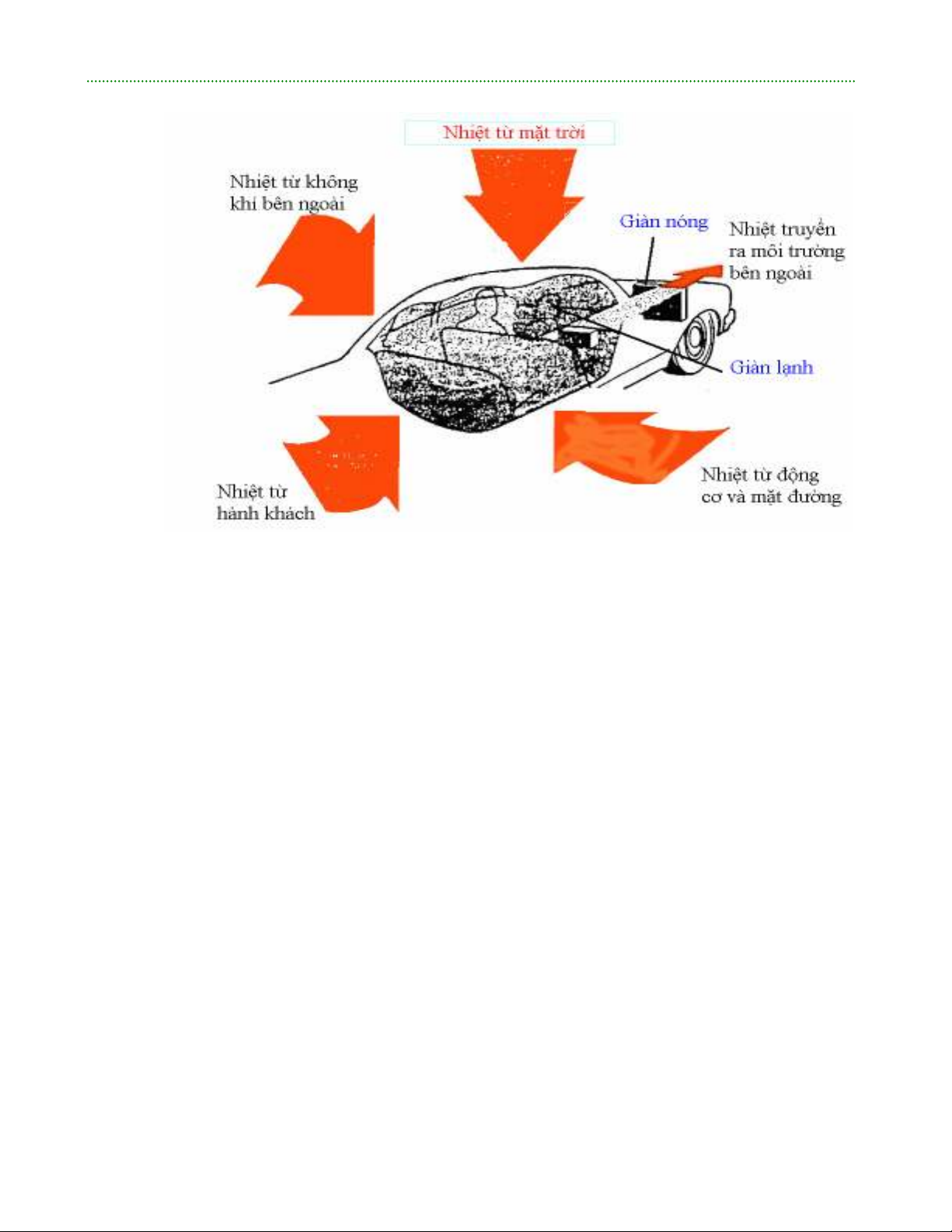 Nhiệt từ mặt trời

Nhiệt từ không khí bên ngoài

Giàn nóng

Nhiệt truyền ra môi trường bên ngoài

Giàn lạnh

Nhiệt từ hành khách

Nhiệt từ động cơ và mặt đường