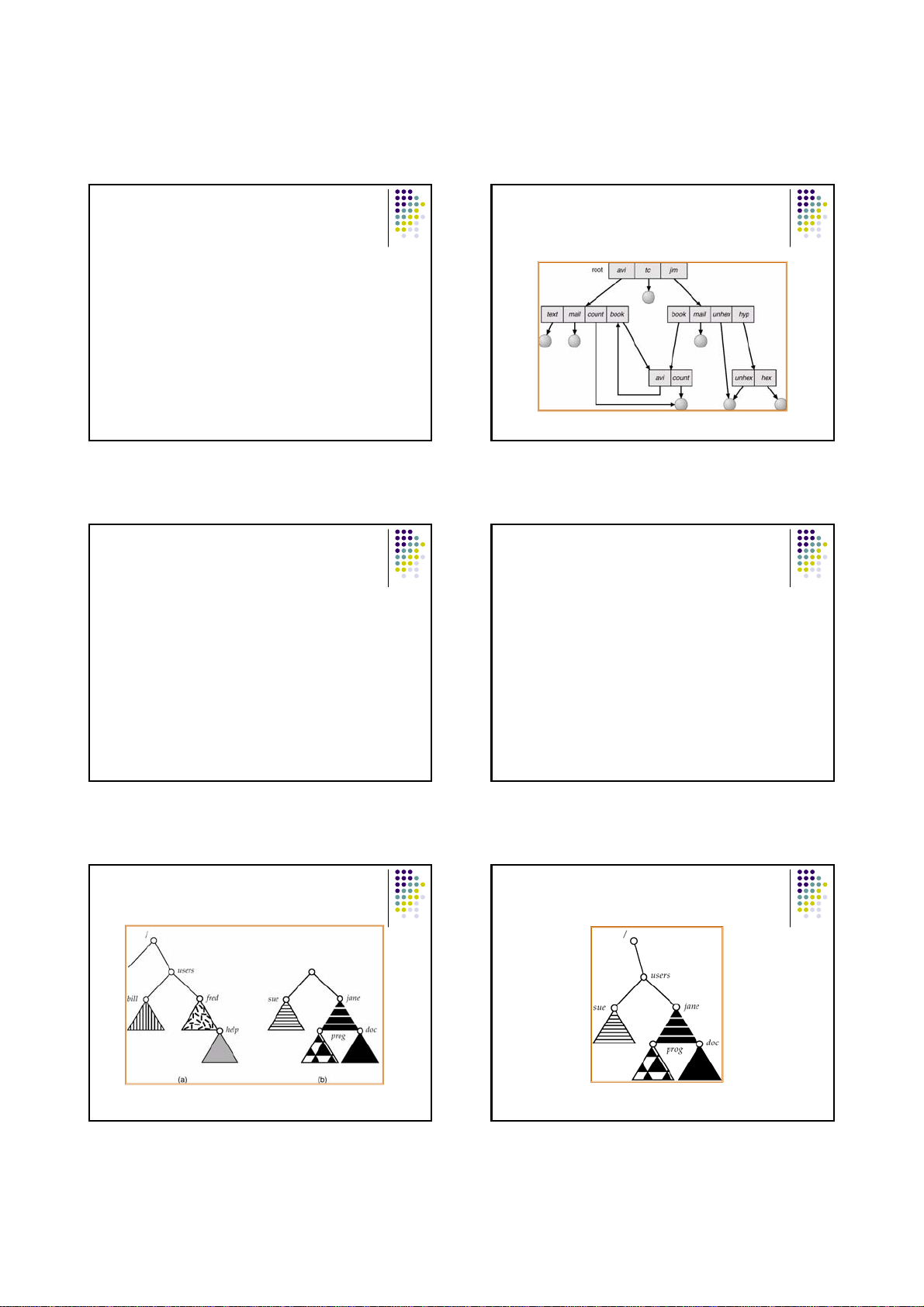 root avi tc jim

text mail count book

book mail unhex hyp

avi count

unhex hex

/

users

bill fred

help

sue jane

prog doc

(a) (b)

/

users

sue jane

prog doc