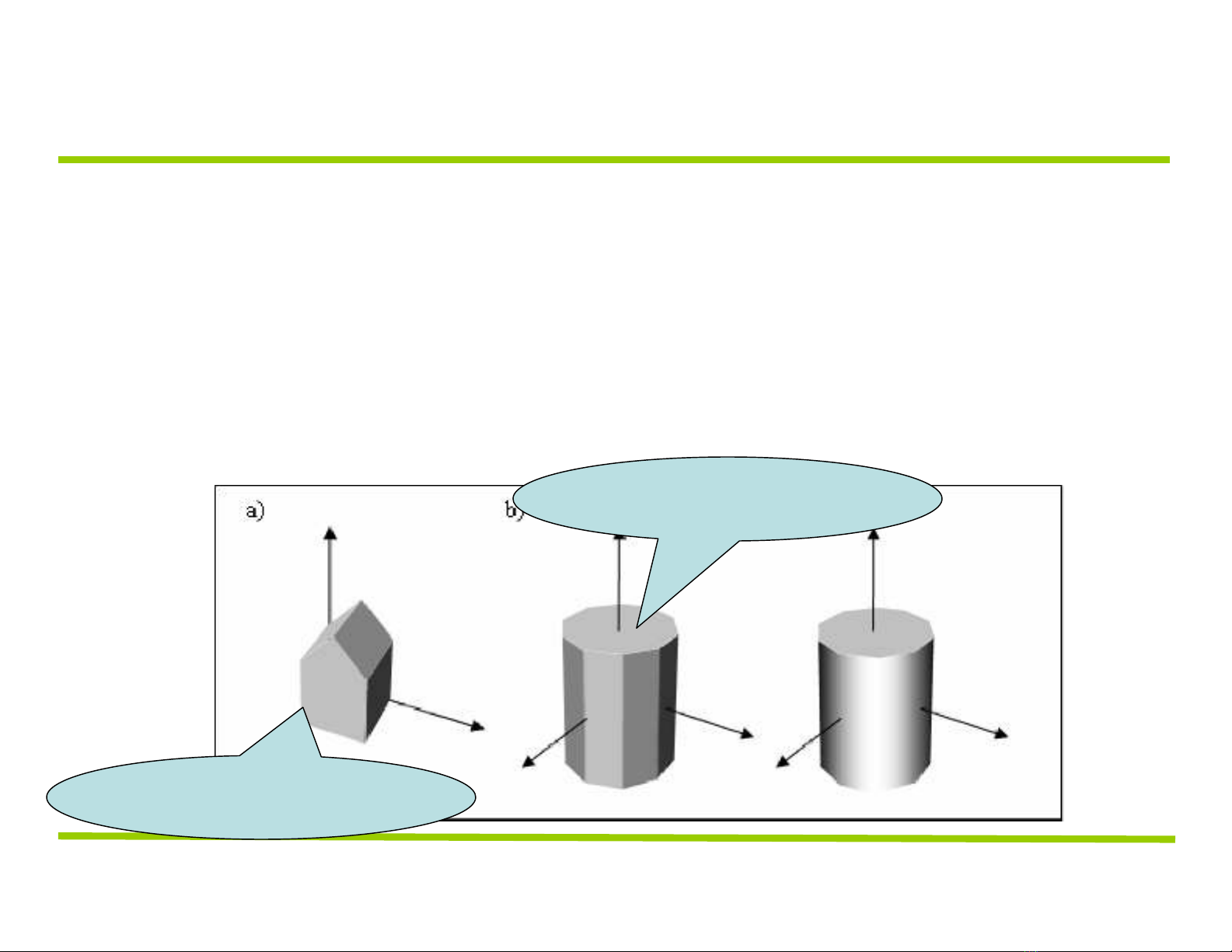 a)

b)