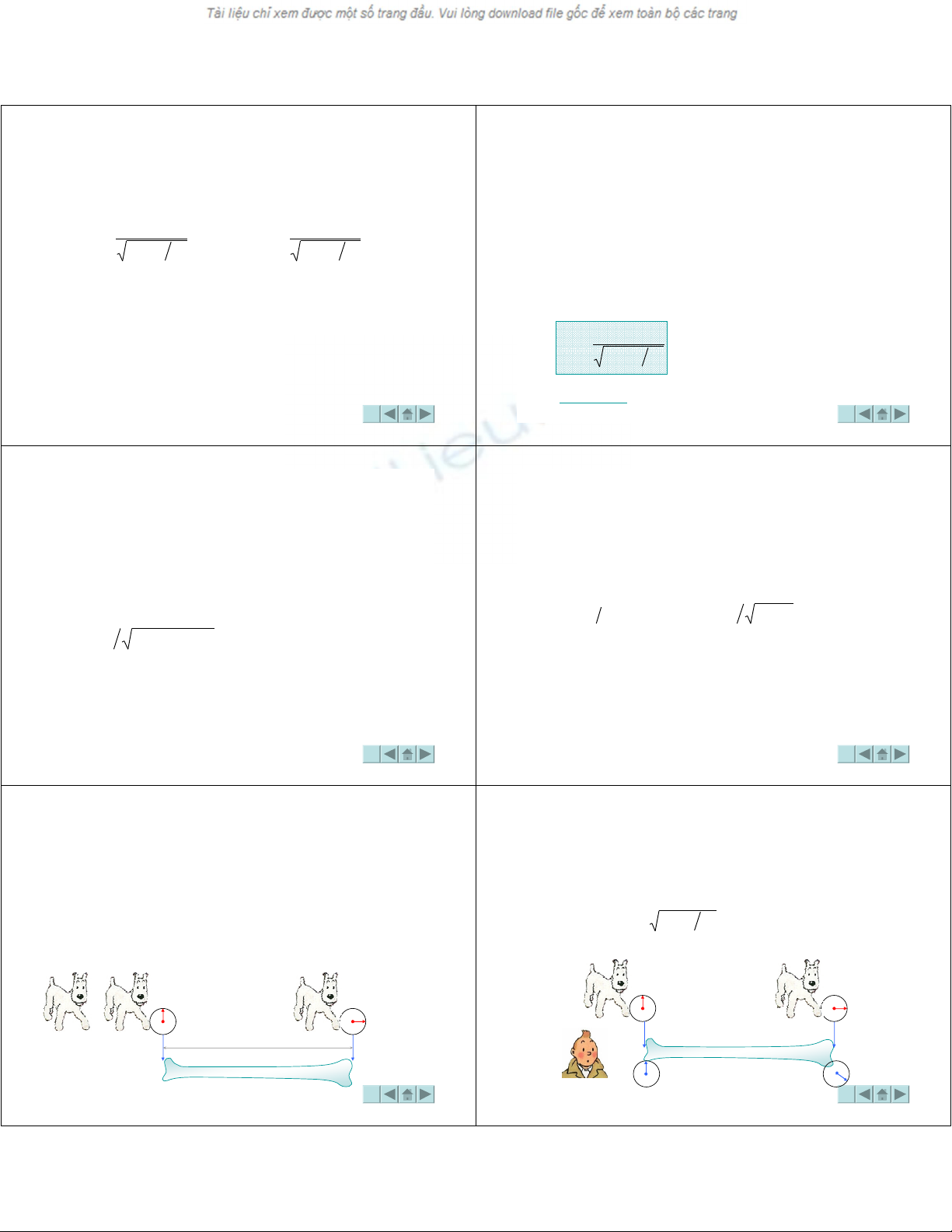 Tài liệu chỉ xem được một số trang đầu. Vui lòng download file gốc để xem toàn bộ các trang