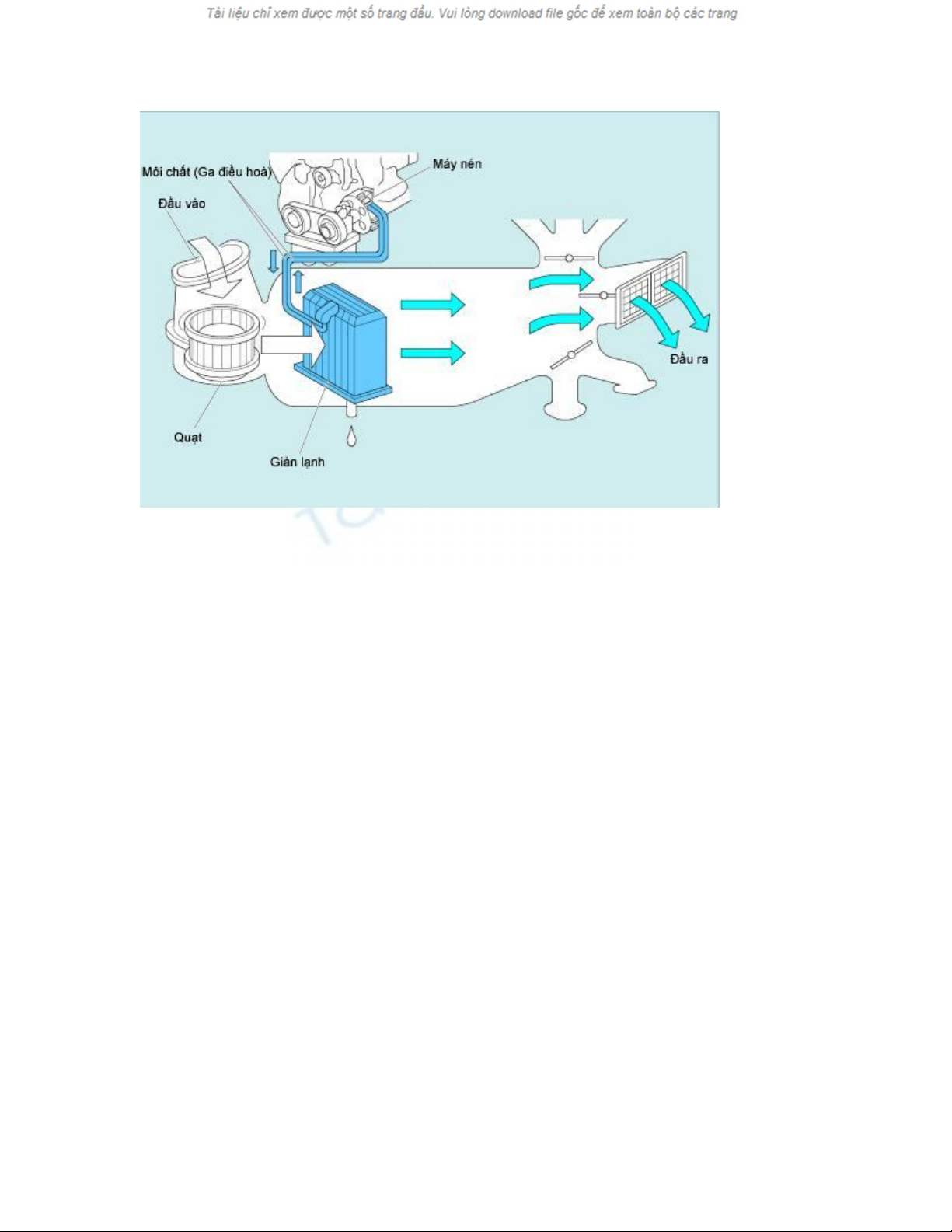 Tài liệu chỉ xem được một số trang đầu. Vui lòng download file gốc để xem toàn bộ các trang

Môi chất (Ga điều hoà)

Máy nén

Đầu vào

Đầu ra

Quạt

Giàn lạnh