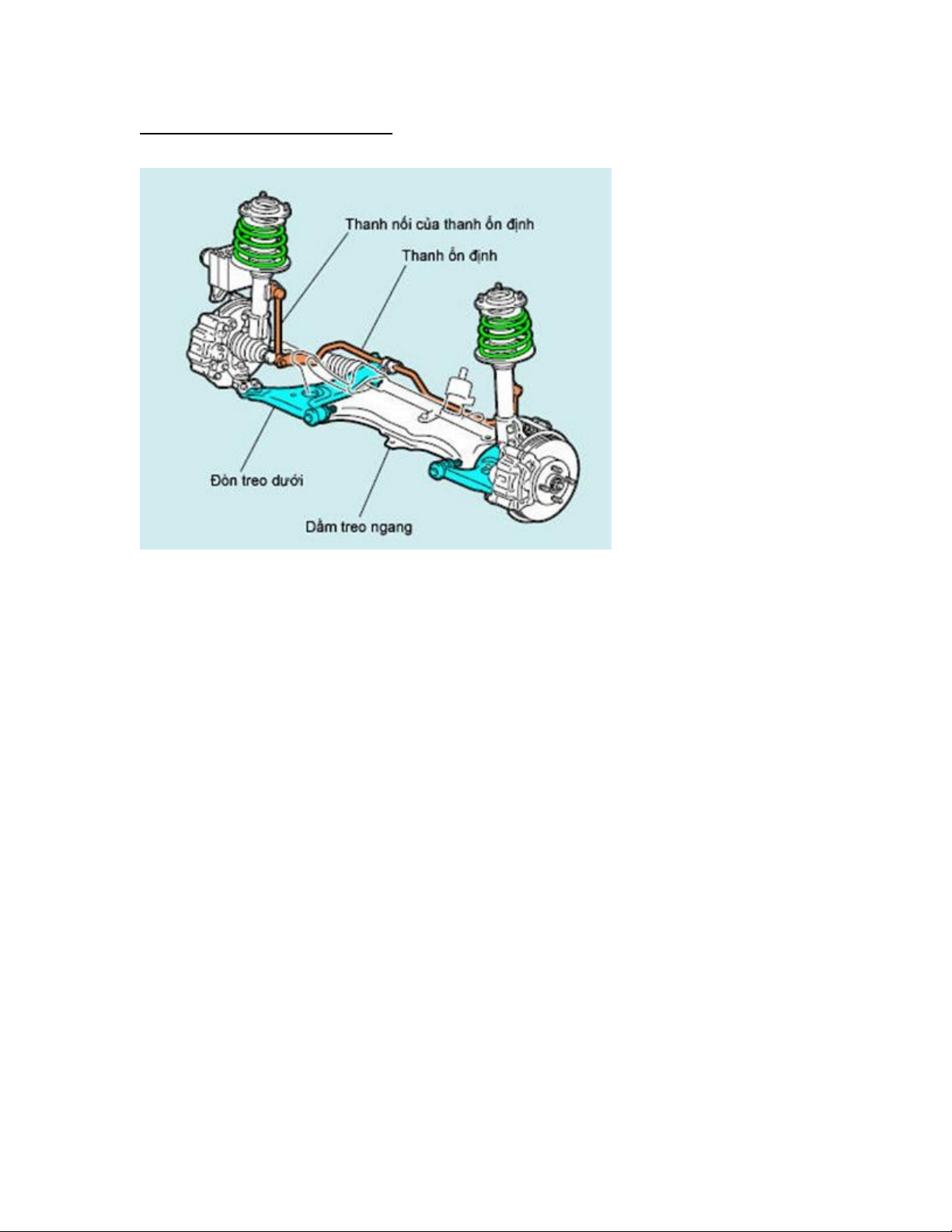 Thanh nối của thanh ổn định

Thanh ổn định

Đòn treo dưới

Dầm treo ngang