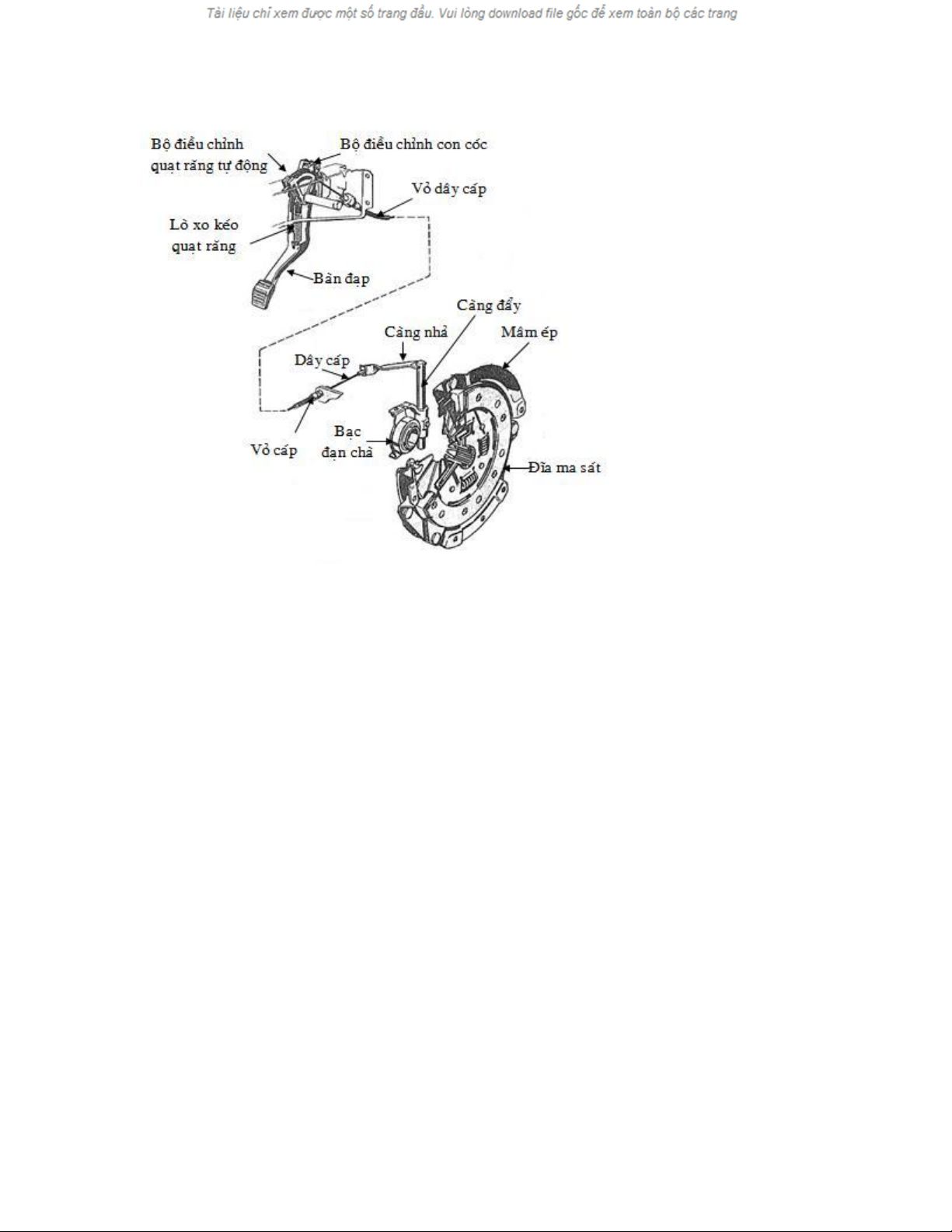 Tài liệu chỉ xem được một số trang đầu. Vui lòng download file gốc để xem toàn bộ các trang

Bộ điều chỉnh quạt răng tự động

Bộ điều chỉnh con cóc

Vỏ dây cáp

Lò xo kéo quạt răng

Bàn đạp

Càng đẩy

Càng nhả

Mâm ép

Dây cáp

Vỏ cáp

Bạc đạn chà

Đĩa ma sát