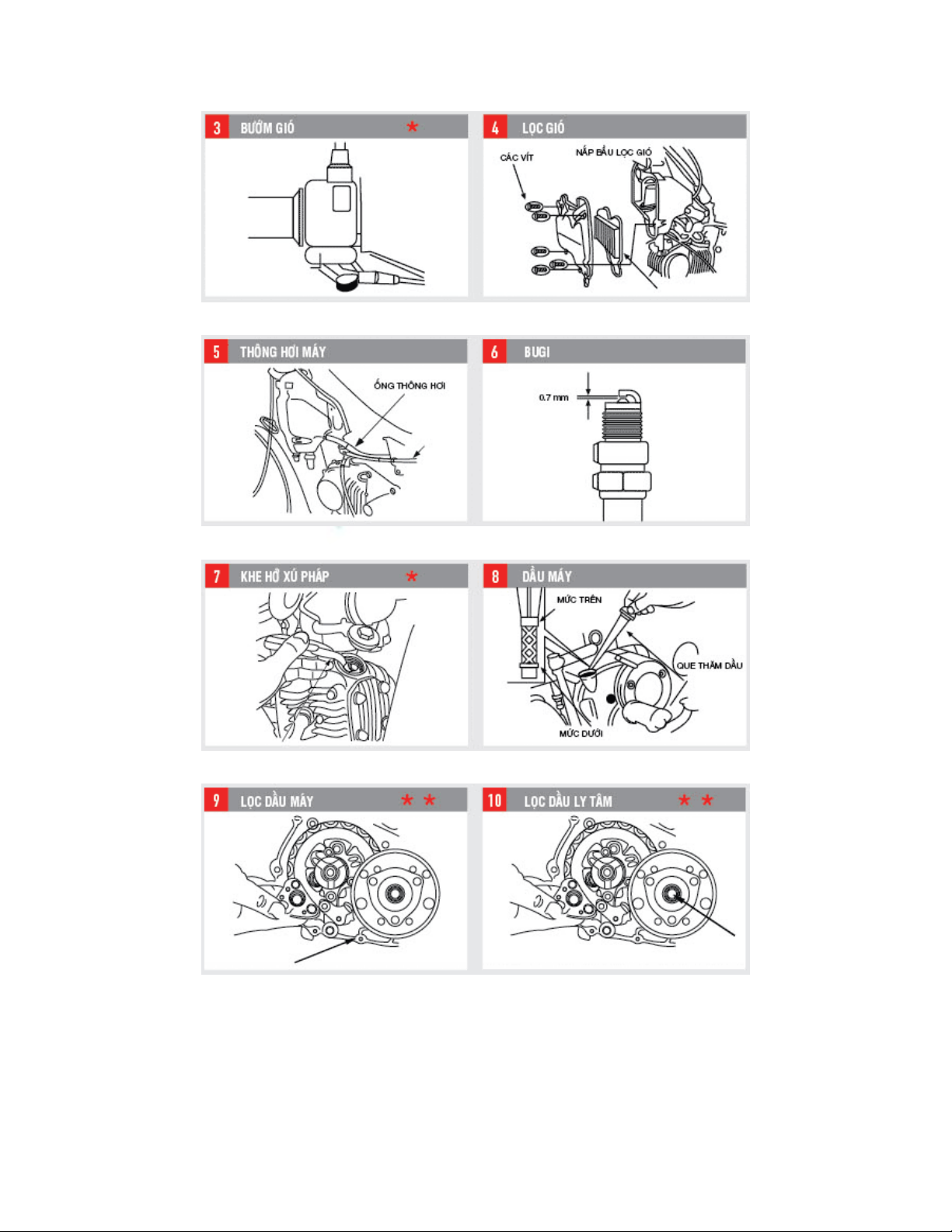 3 BƯỚM GIÓ *

4 LỌC GIÓ

CÁC VÍT

NẮP BẦU LỌC GIÓ

5 THÔNG HƠI MÁY

ỐNG THÔNG HƠI

6 BUGI

0.7 mm

7 KHE HỞ XÚ PHÁP *

8 DẦU MÁY

MỨC TRÊN

QUE THĂM DẦU

MỨC DƯỚI

9 LỌC DẦU MÁY * *

10 LỌC DẦU LY TÂM * *