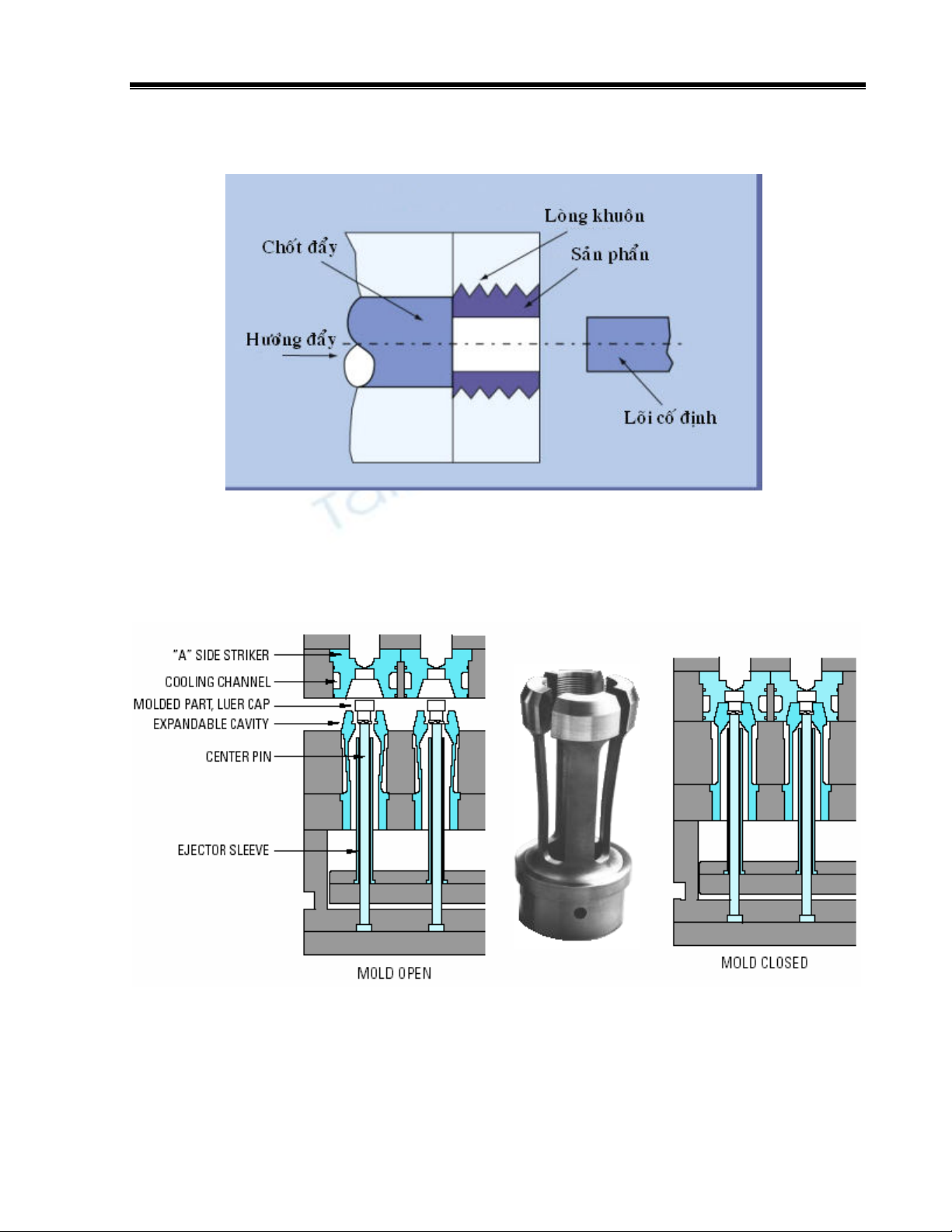 Lòng khuôn
Chốt đẩy
Sản phẩm
Hướng đẩy
Lõi cố định

"A" SIDE STRIKER
COOLING CHANNEL
MOLDED PART, LUER CAP
EXPANDABLE CAVITY
CENTER PIN
EJECTOR SLEEVE
MOLD OPEN
MOLD CLOSED