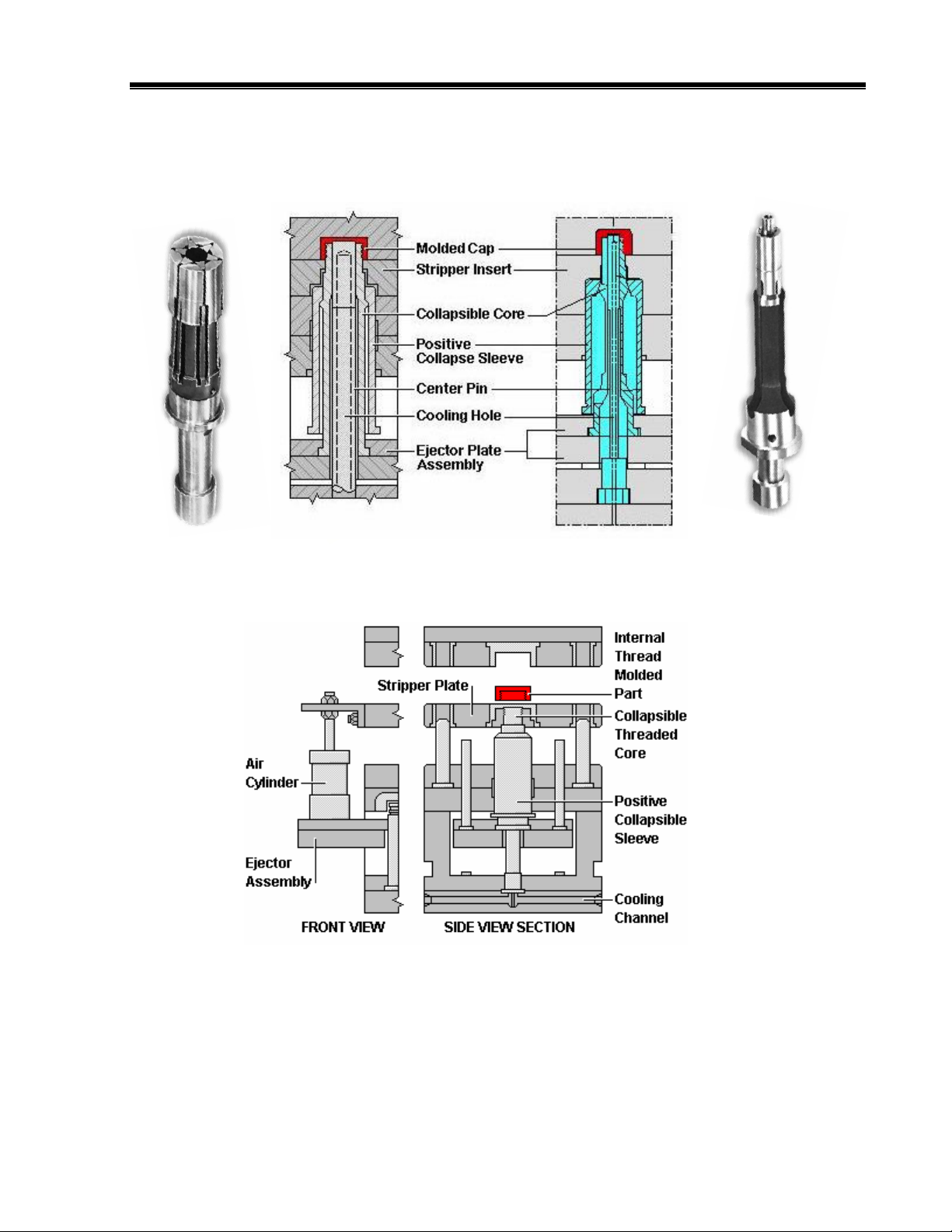 Molded Cap
Stripper Insert
Collapsible Core
Positive Collapse Sleeve
Center Pin
Cooling Hole
Ejector Plate Assembly

Internal Thread Molded Part
Stripper Plate
Collapsible Threaded Core
Air Cylinder
Positive Collapsible Sleeve
Ejector Assembly
Cooling Channel
FRONT VIEW
SIDE VIEW SECTION