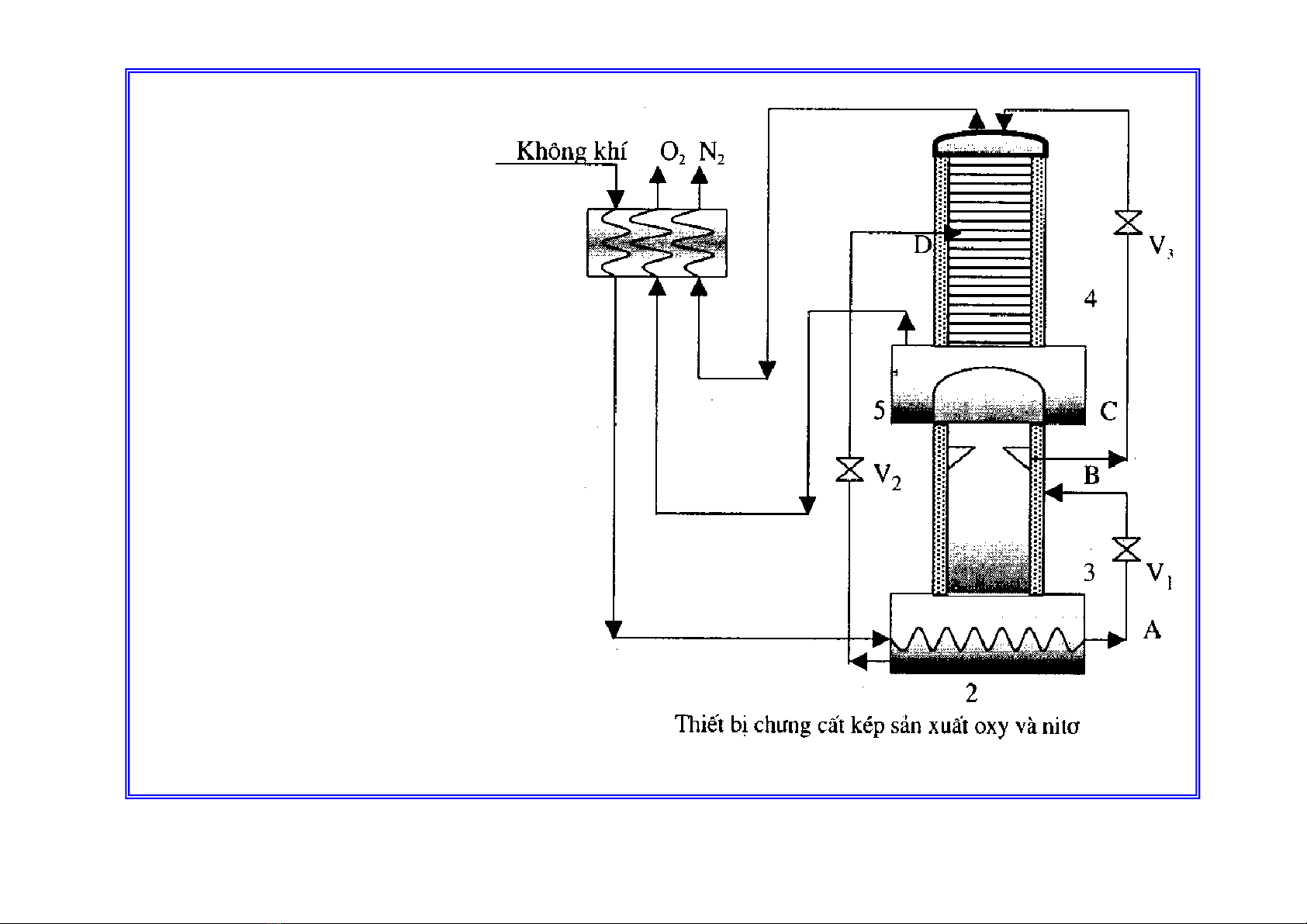 Không khí $O_2$ $N_2$

D

$V_3$

4

5

C

$V_2$

B

3

$V_1$

A

2

Thiết bị chưng cất kép sản xuất oxy và nitơ