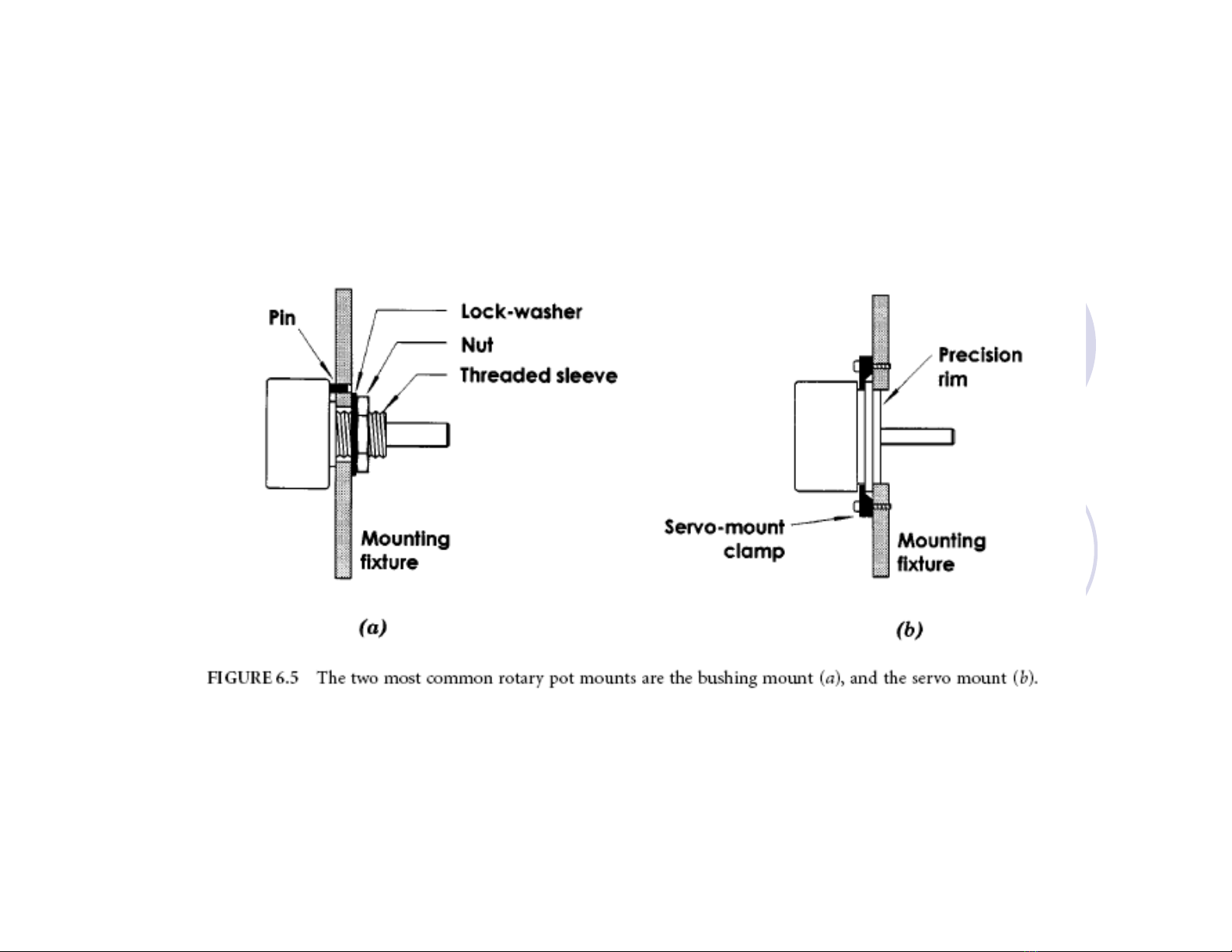 Pin
Lock-washer
Nut
Threaded sleeve
Mounting fixture
(a)

Precision rim
Servo-mount clamp
Mounting fixture
(b)

FIGURE 6.5 The two most common rotary pot mounts are the bushing mount (a), and the servo mount (b).