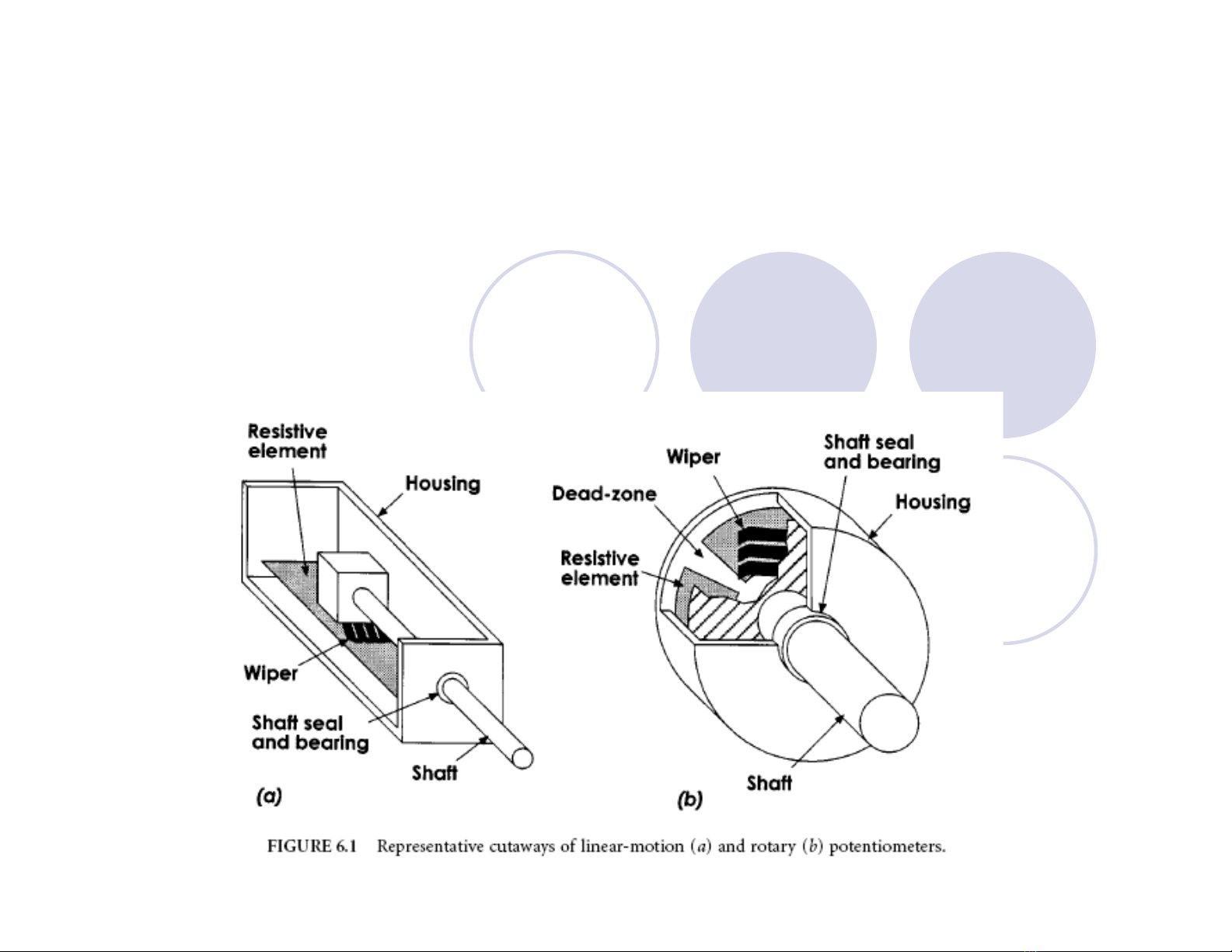 Resistive element

Housing

Wiper

Shaft seal and bearing

Shaft

(a)

Wiper

Shaft seal and bearing

Dead-zone

Housing

Resistive element

Shaft

(b)

FIGURE 6.1 Representative cutaways of linear-motion (a) and rotary (b) potentiometers.