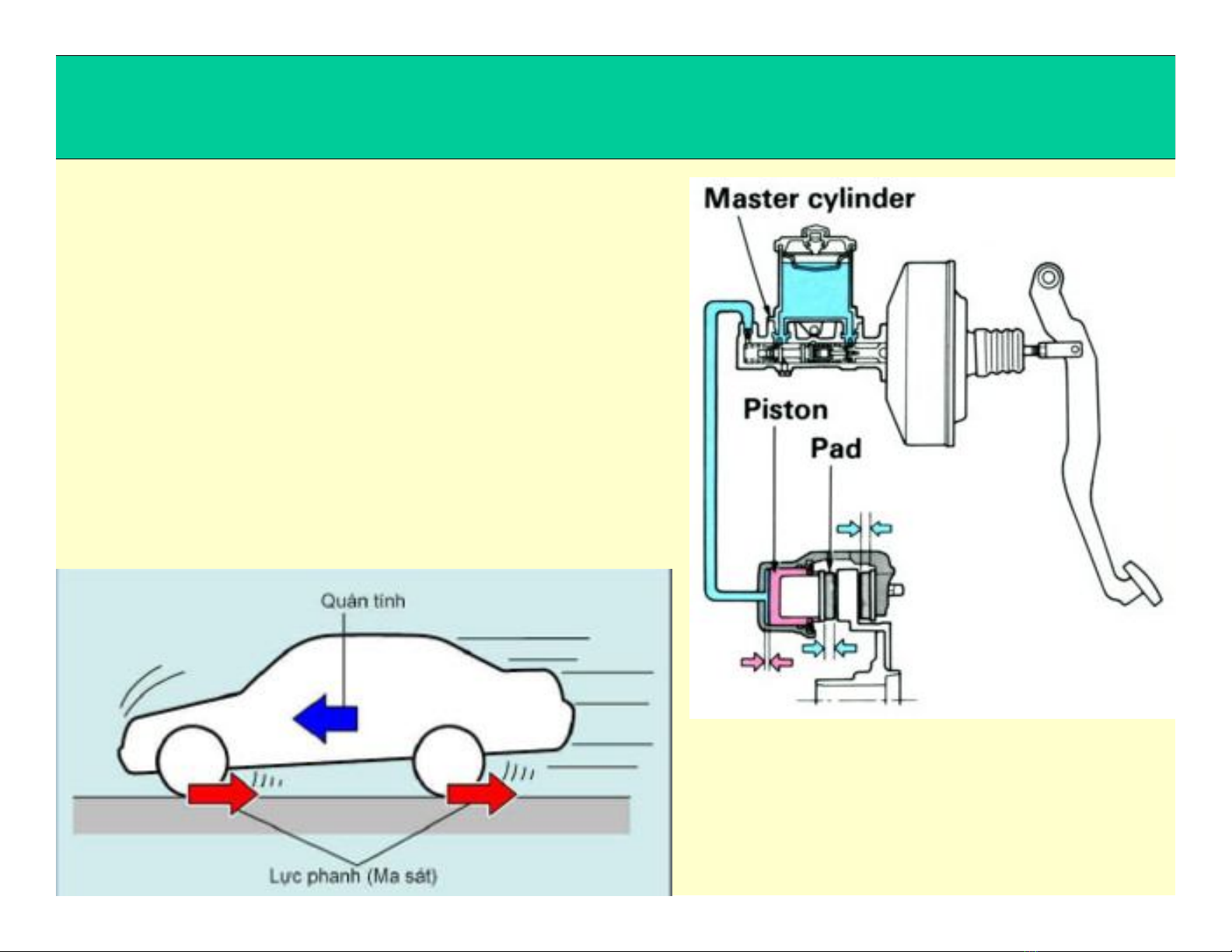 Master cylinder

Piston

Pad

Quán tính

Lực phanh (Ma sát)