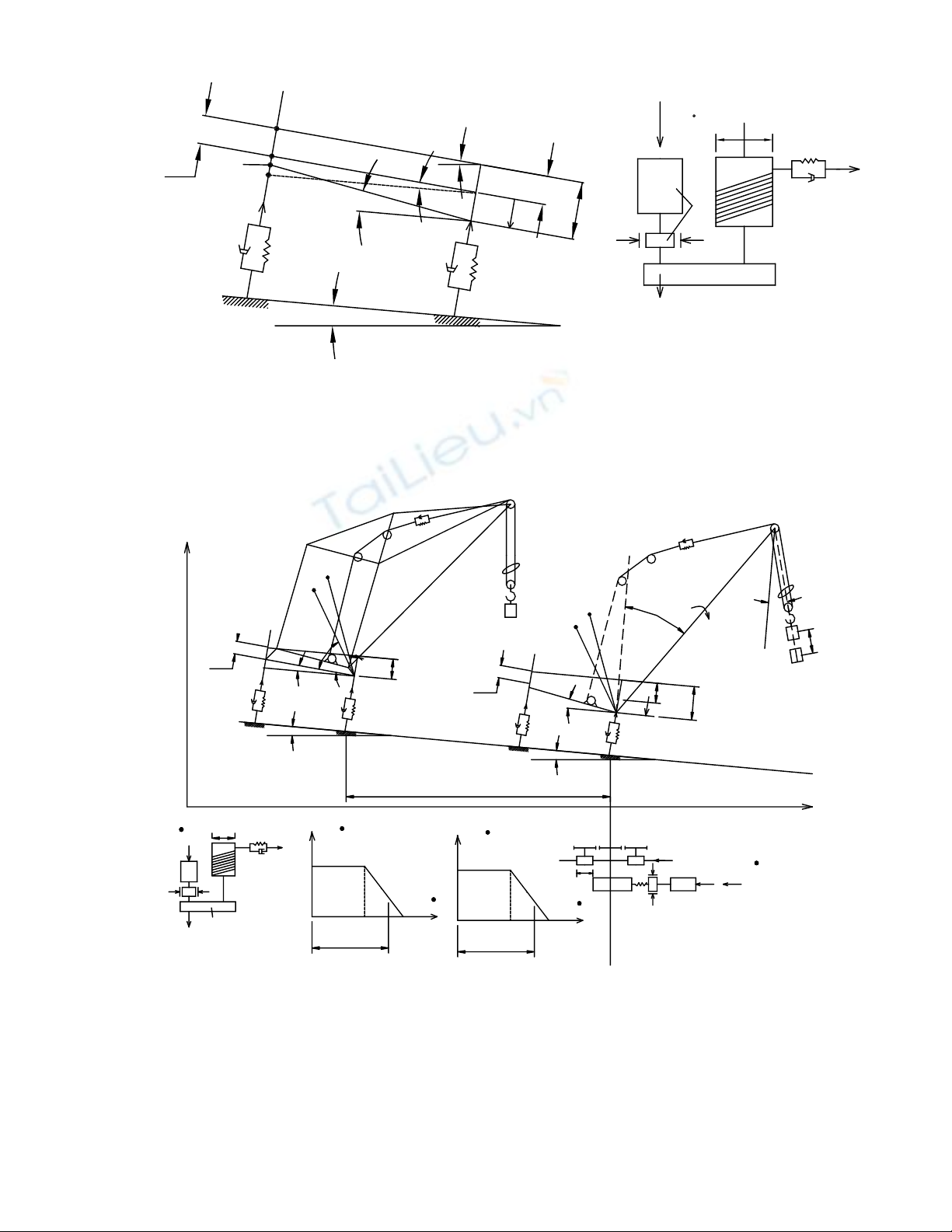 TaiLieu.vn