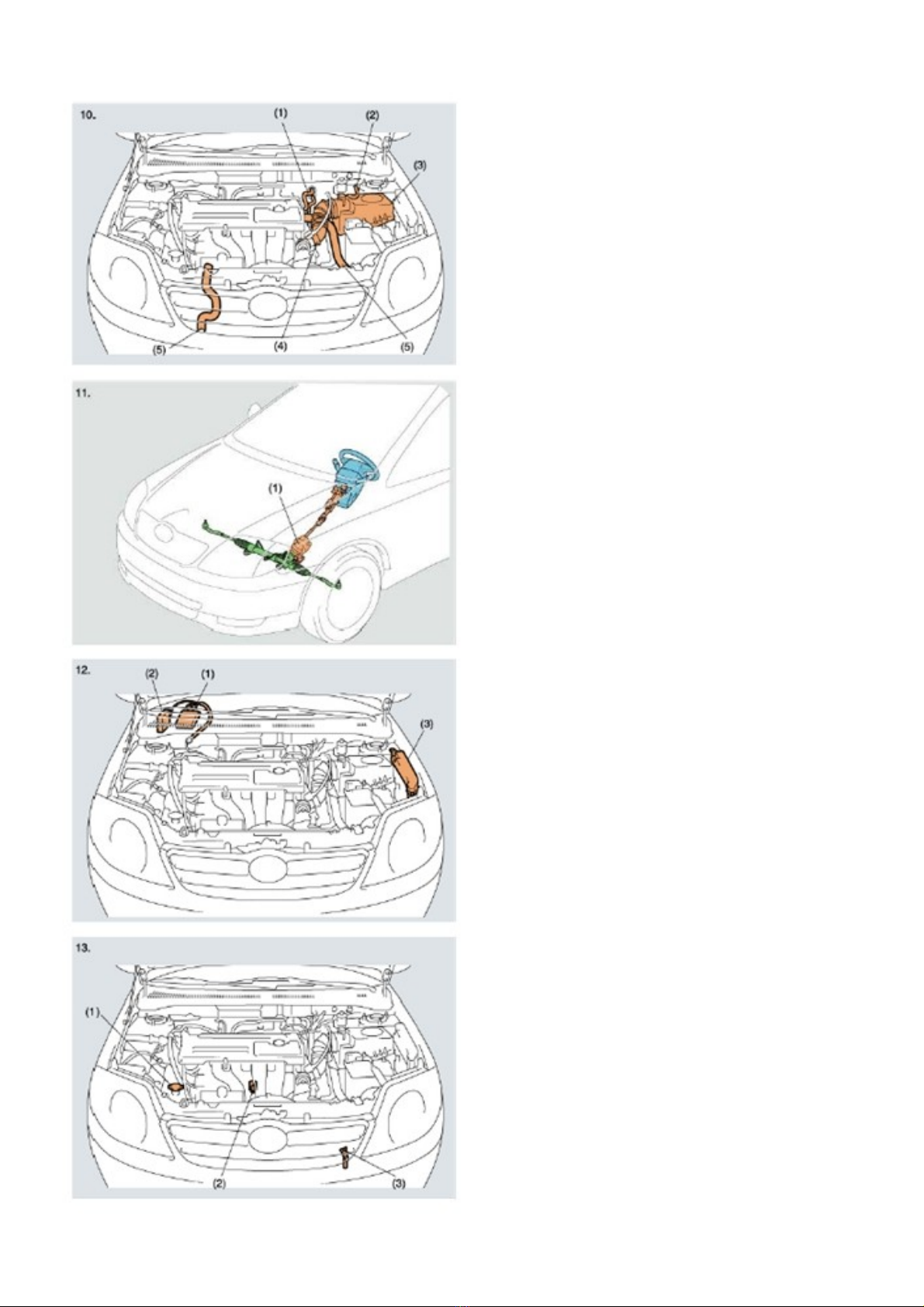 10.

(1)

(2)

(3)

(5)

(4)

(5)

11.

(1)

12.

(2)

(1)

(3)

13.

(1)

(2)

(3)