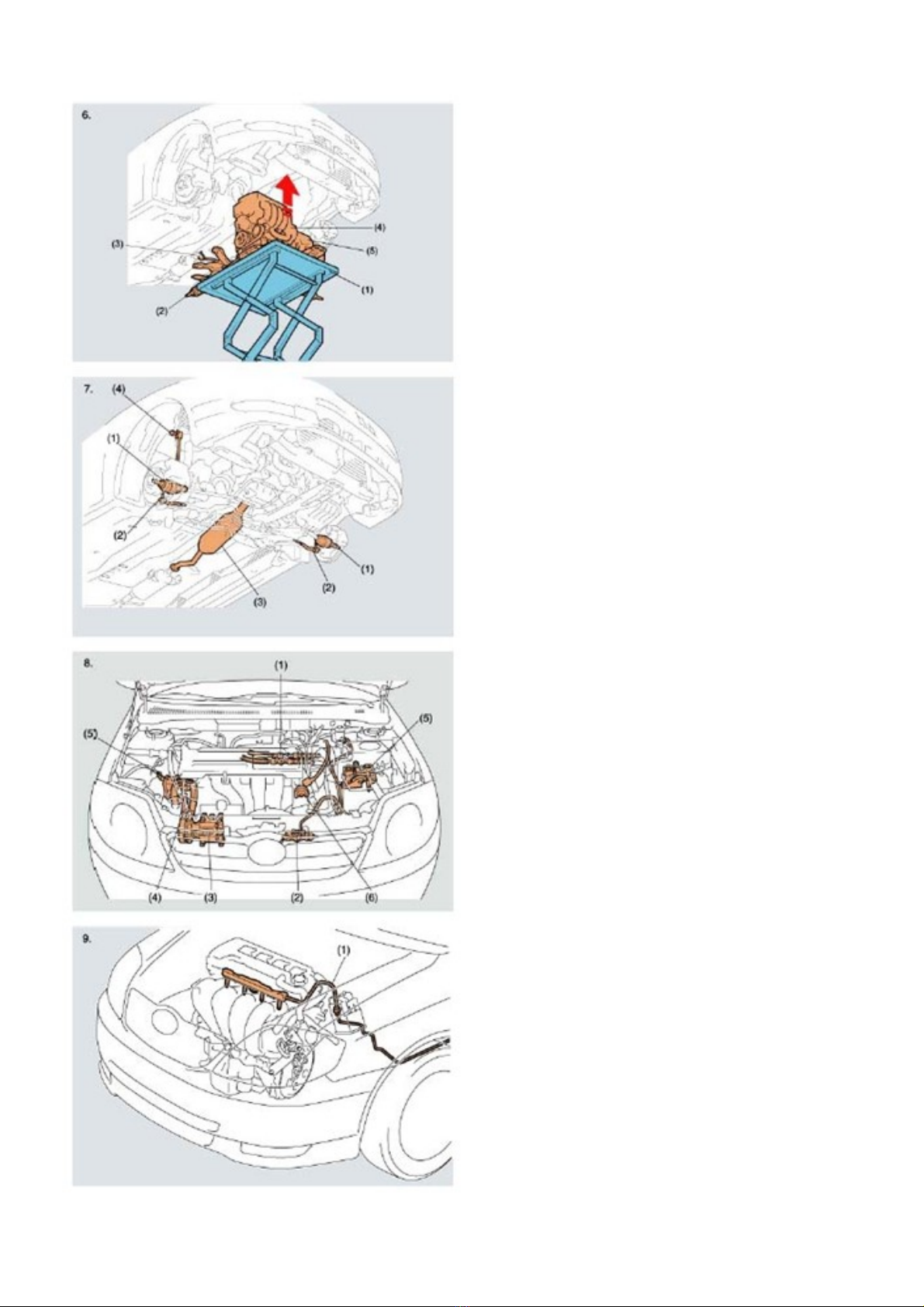 6.
(4)
(3)
(5)
(1)
(2)

7.
(4)
(1)
(2)
(1)
(2)
(3)

8.
(1)
(5)
(5)
(4)
(3)
(2)
(6)

9.
(1)