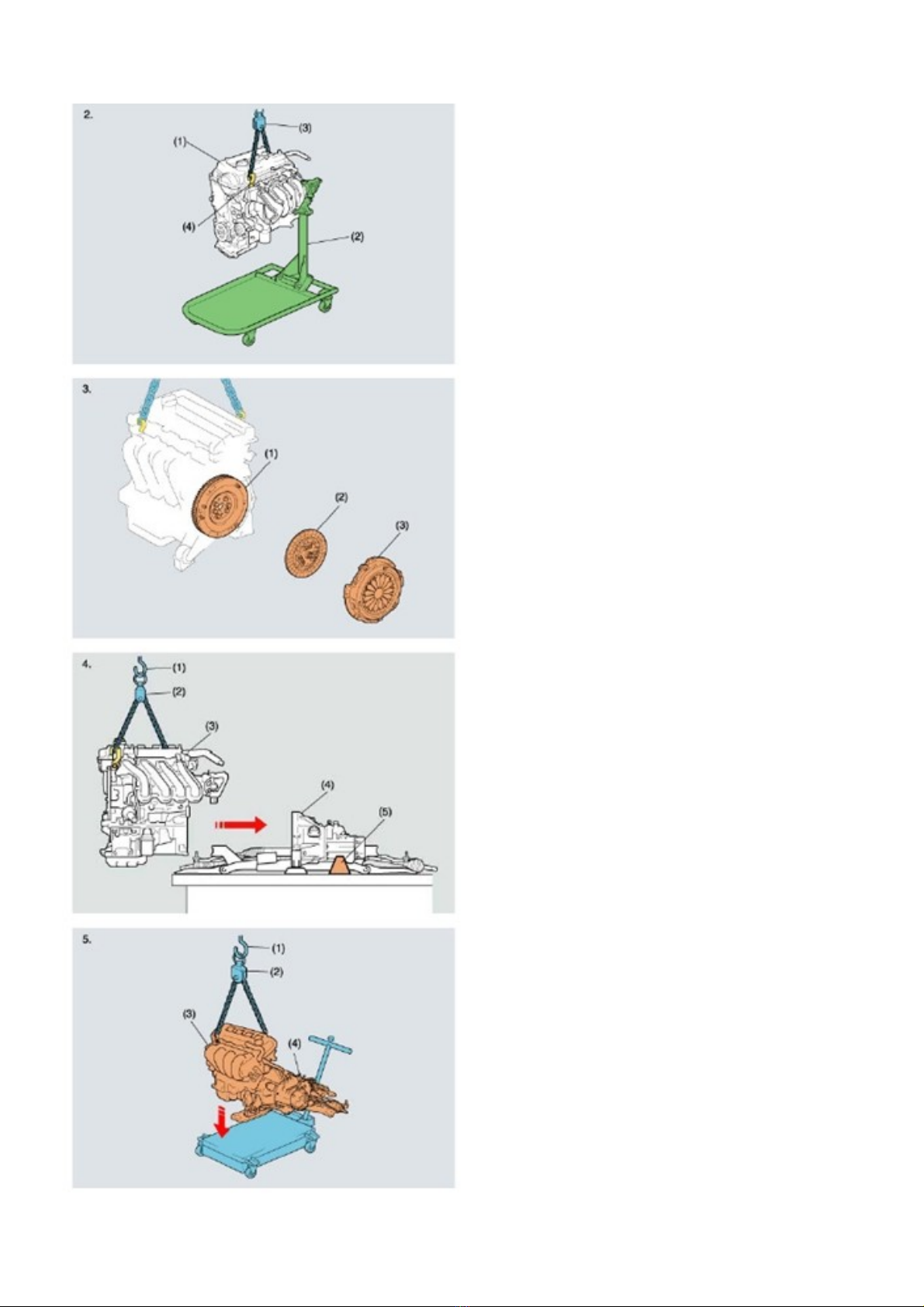 2.
(3)
(1)
(4)
(2)

3.
(1)
(2)
(3)

4.
(1)
(2)
(3)
(4)
(5)

5.
(1)
(2)
(3)
(4)